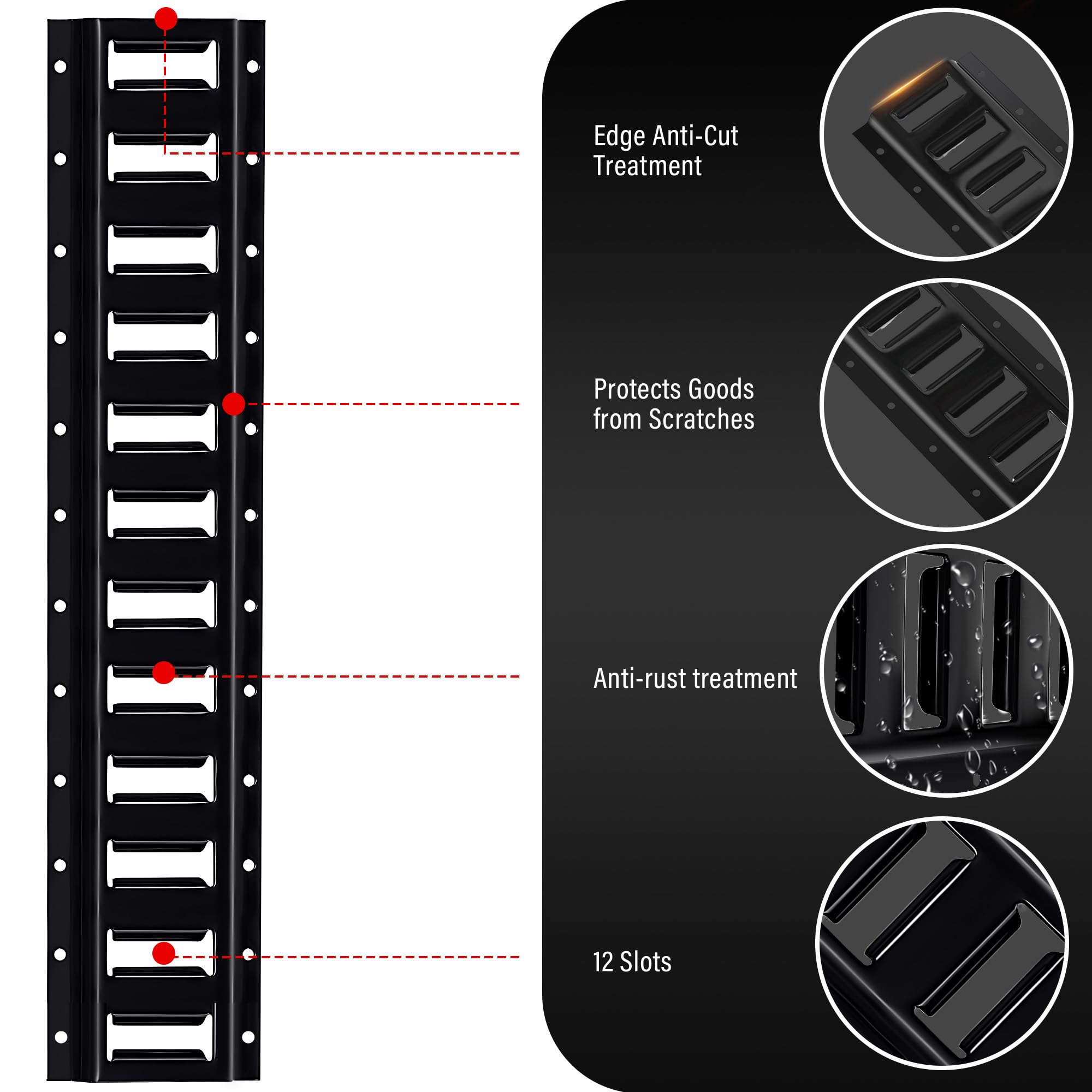 Edge Anti-Cut Treatment

Protects Goods from Scratches

Anti-rust treatment

12 Slots