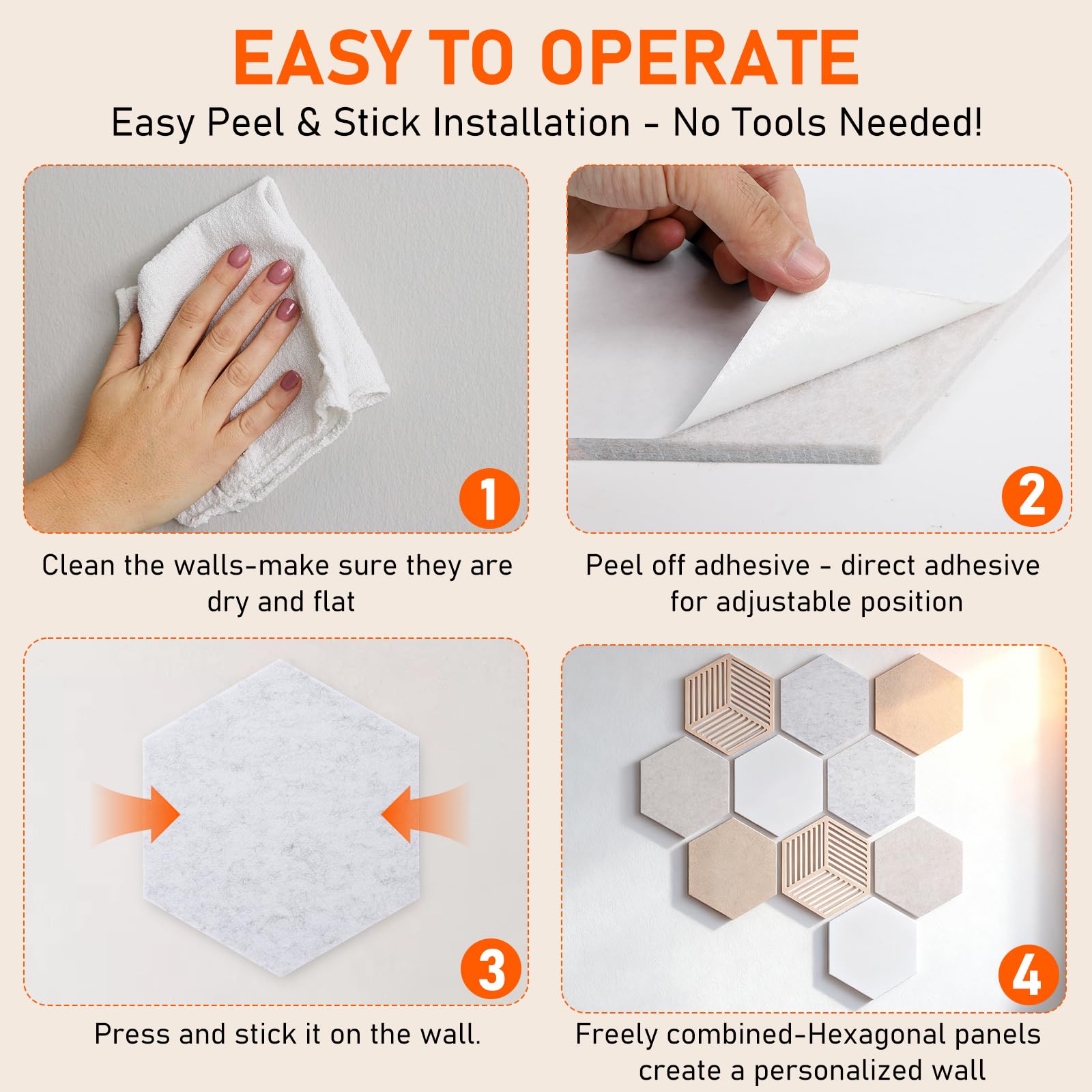 EASY TO OPERATE

Easy Peel & Stick Installation - No Tools Needed!

1

Clean the walls-make sure they are dry and flat

2

Peel off adhesive - direct adhesive for adjustable position

3

Press and stick it on the wall.

4

Freely combined-Hexagonal panels create a personalized wall