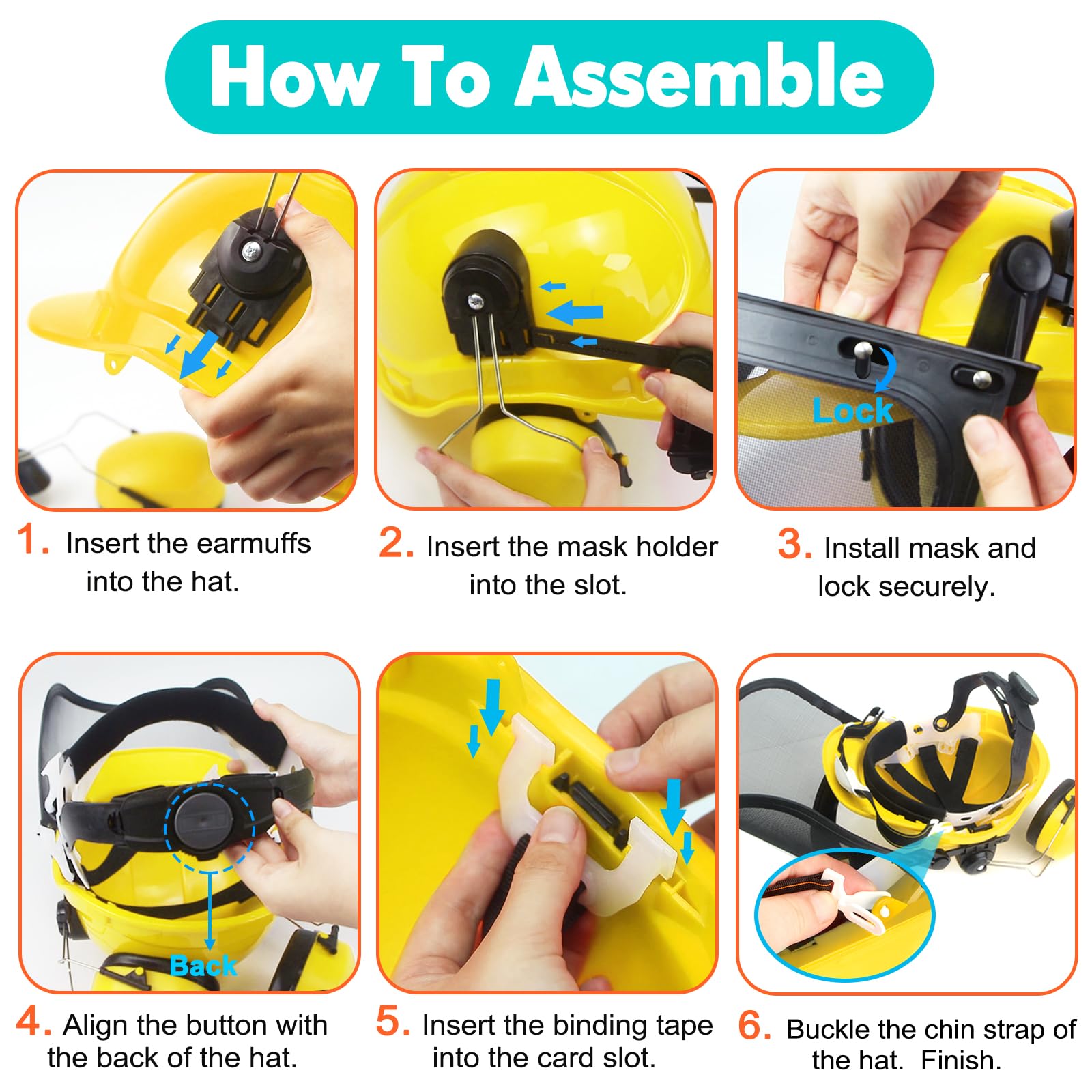 How To Assemble

1. Insert the earmuffs into the hat.

2. Insert the mask holder into the slot.

Lock

3. Install mask and lock securely.

Back

4. Align the button with the back of the hat.

5. Insert the binding tape into the card slot.

6. Buckle the chin strap of the hat. Finish.