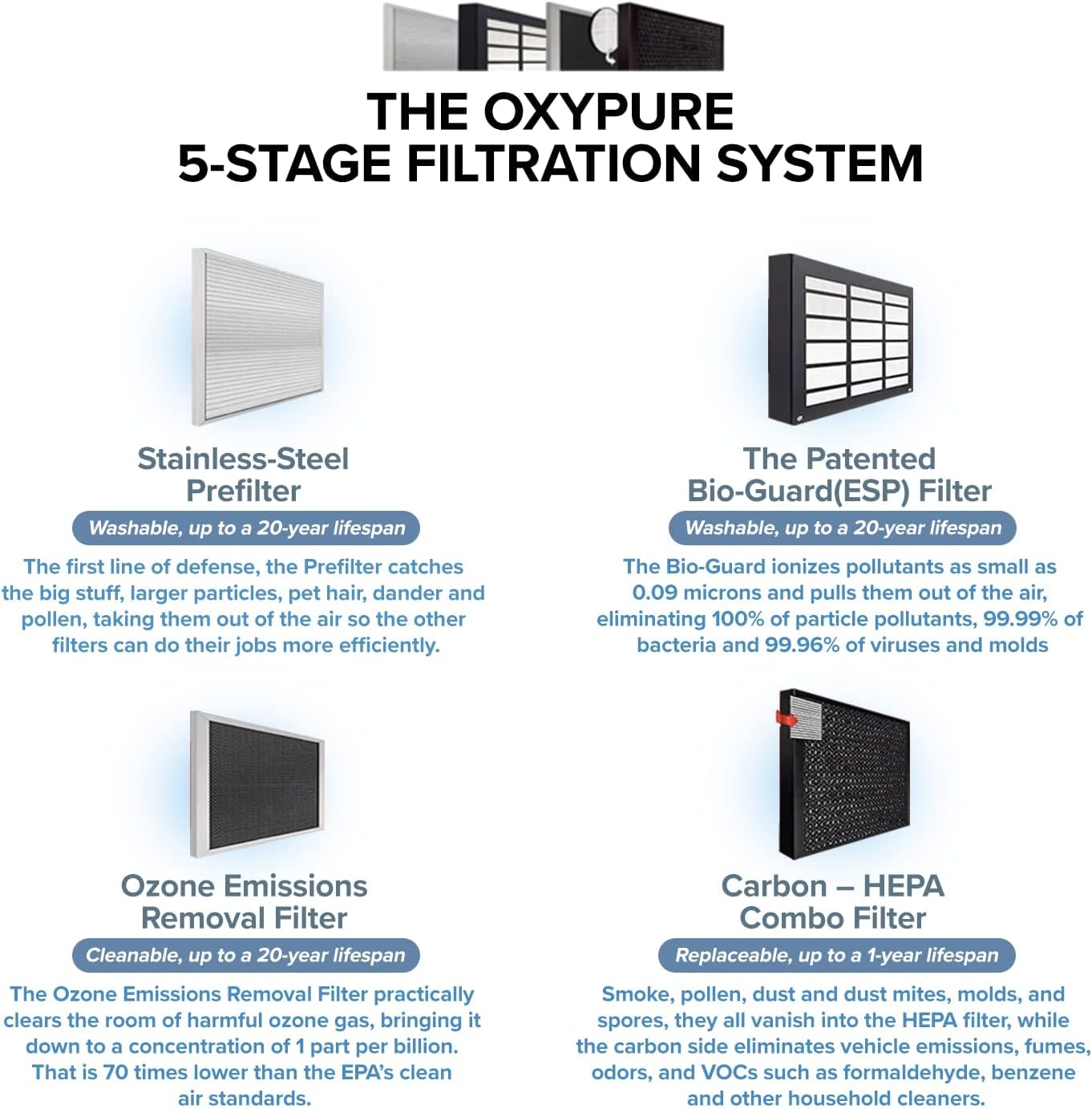 THE OXYPURE
5-STAGE FILTRATION SYSTEM

Stainless-Steel Prefilter

Washable, up to a 20-year lifespan

The first line of defense, the Prefilter catches the big stuff, larger particles, pet hair, dander and pollen, taking them out of the air so the other filters can do their jobs more efficiently.

The Patented Bio-Guard(ESP) Filter

Washable, up to a 20-year lifespan

The Bio-Guard ionizes pollutants as small as 0.09 microns and pulls them out of the air, eliminating 100% of particle pollutants, 99.99% of bacteria and 99.96% of viruses and molds

Ozone Emissions Removal Filter

Cleanable, up to a 20-year lifespan

The Ozone Emissions Removal Filter practically clears the room of harmful ozone gas, bringing it down to a concentration of 1 part per billion. That is 70 times lower than the EPA's clean air standards.

Carbon – HEPA Combo Filter

Replaceable, up to a 1-year lifespan

Smoke, pollen, dust and dust mites, molds, and spores, they all vanish into the HEPA filter, while the carbon side eliminates vehicle emissions, fumes, odors, and VOCs such as formaldehyde, benzene and other household cleaners.