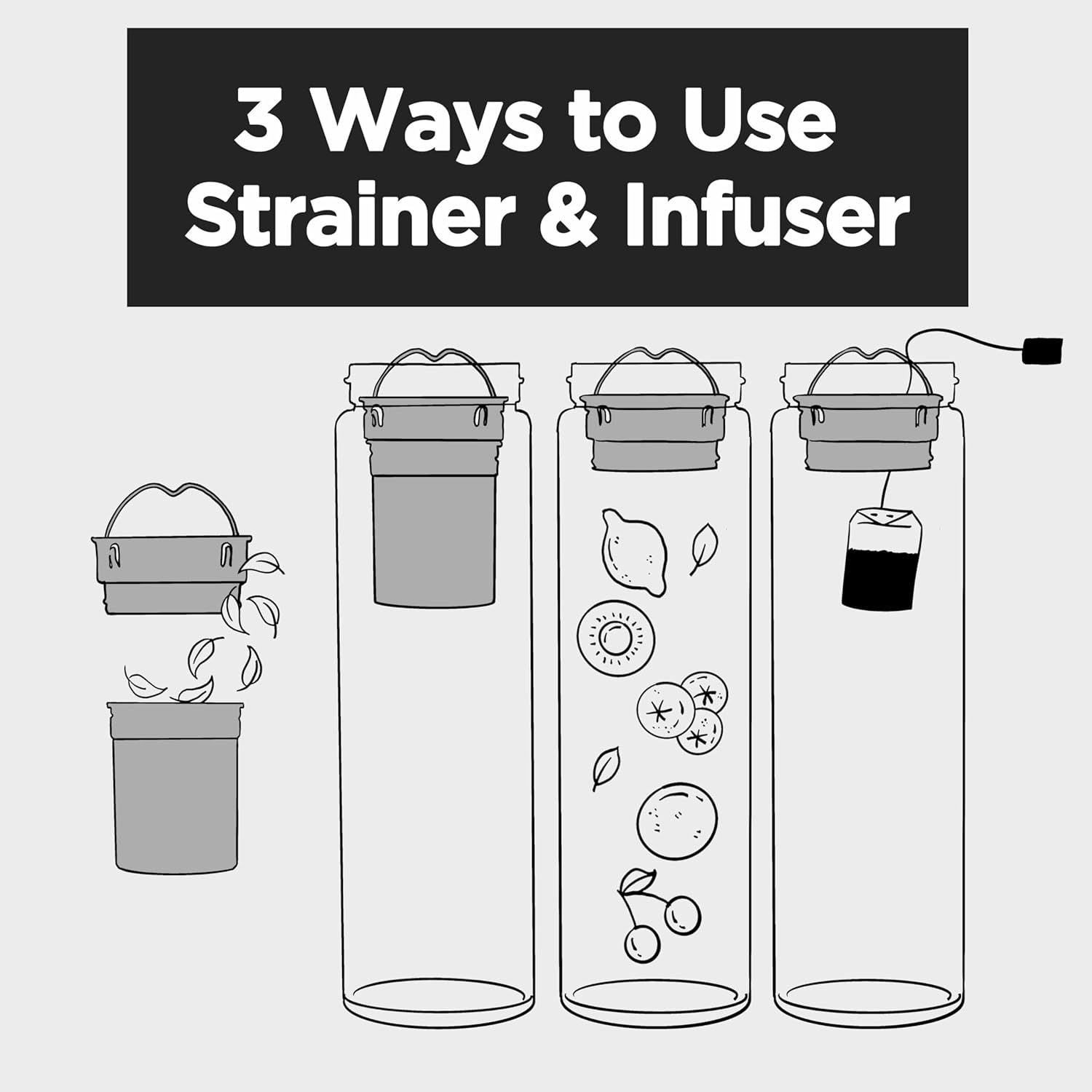 3 Ways to Use
Strainer & Infuser