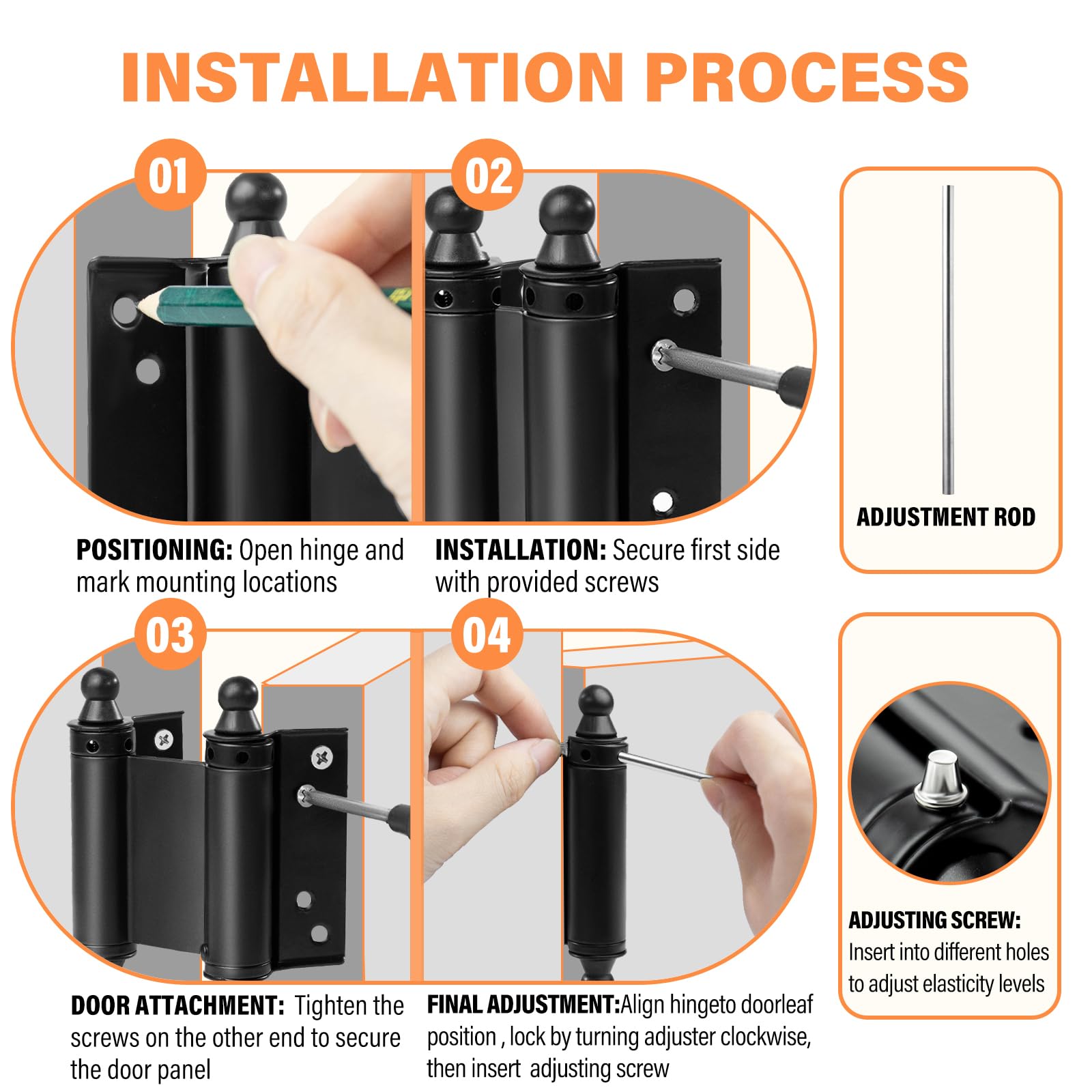 INSTALLATION PROCESS

01

02

ADJUSTMENT ROD

POSITIONING: Open hinge and mark mounting locations

INSTALLATION: Secure first side with provided screws

03

04

ADJUSTING SCREW: Insert into different holes to adjust elasticity levels

DOOR ATTACHMENT: Tighten the screws on the other end to secure the door panel

FINAL ADJUSTMENT:Align hingeto doorleaf position , lock by turning adjuster clockwise, then insert adjusting screw