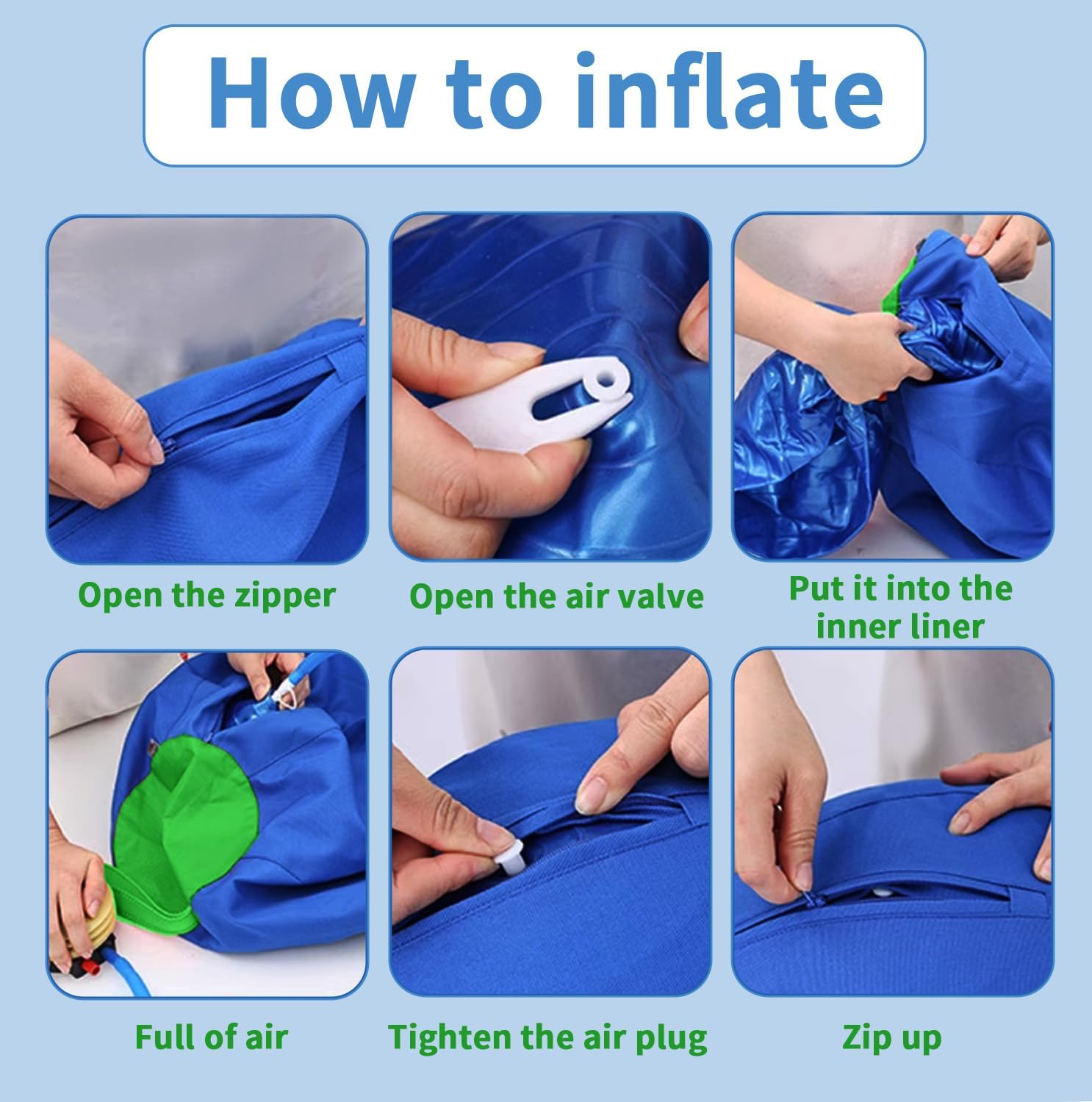 How to inflate

Open the zipper

Open the air valve

Put it into the inner liner

Full of air

Tighten the air plug

Zip up