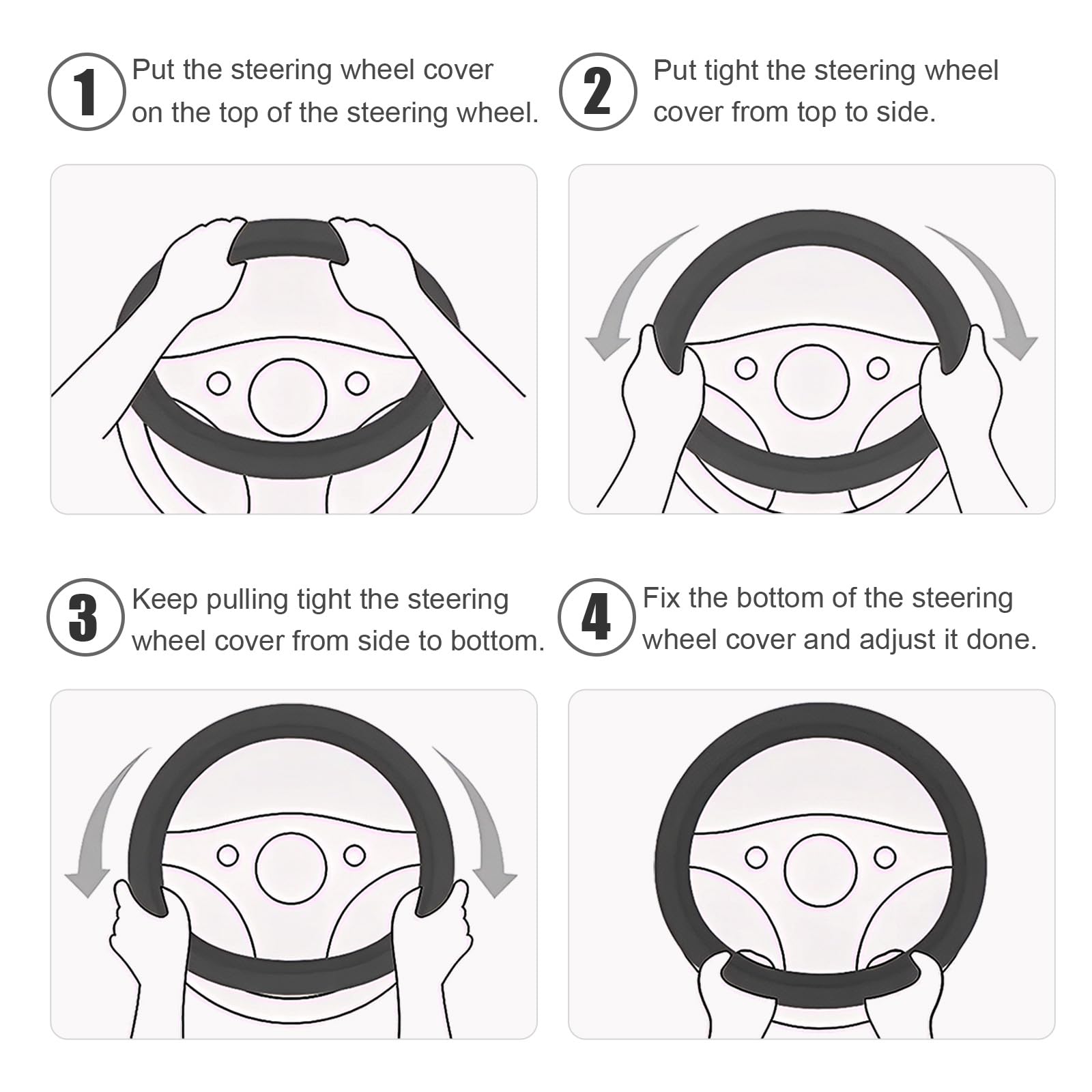 1 Put the steering wheel cover on the top of the steering wheel.

2 Put tight the steering wheel cover from top to side.

3 Keep pulling tight the steering wheel cover from side to bottom.

4 Fix the bottom of the steering wheel cover and adjust it done.