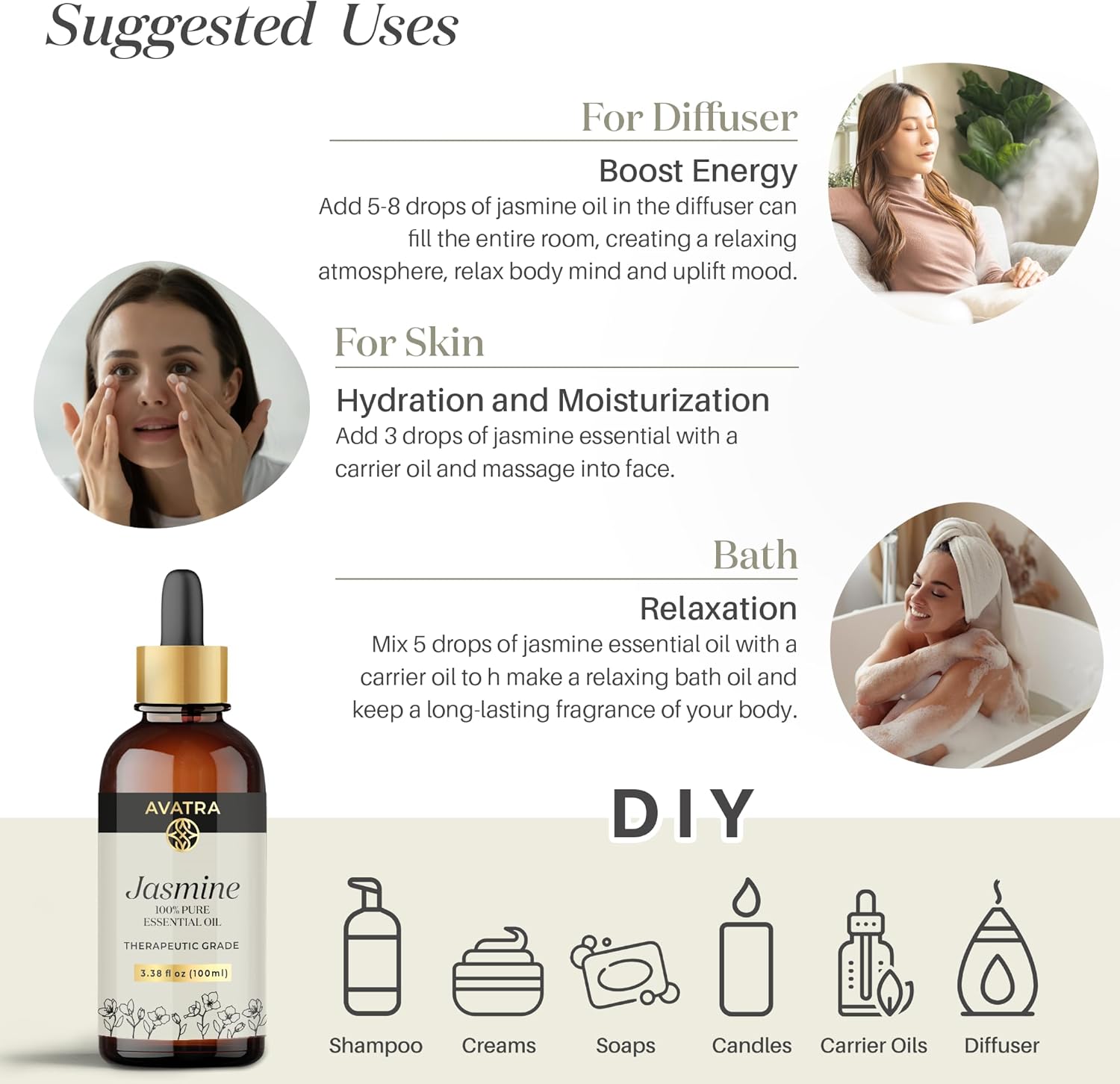 Suggested Uses

For Diffuser

Boost Energy

Add 5-8 drops of jasmine oil in the diffuser can fill the entire room, creating a relaxing atmosphere, relax body mind and uplift mood.

For Skin

Hydration and Moisturization

Add 3 drops of jasmine essential with a carrier oil and massage into face.

Bath

Relaxation

Mix 5 drops of jasmine essential oil with a carrier oil to h make a relaxing bath oil and keep a long-lasting fragrance of your body.

AVATRA

Jasmine

100% PURE ESSENTIAL OIL

THERAPEUTIC GRADE

3.38 fl oz (100ml)

DIY

Shampoo

Creams

Soaps

Candles

Carrier Oils

Diffuser