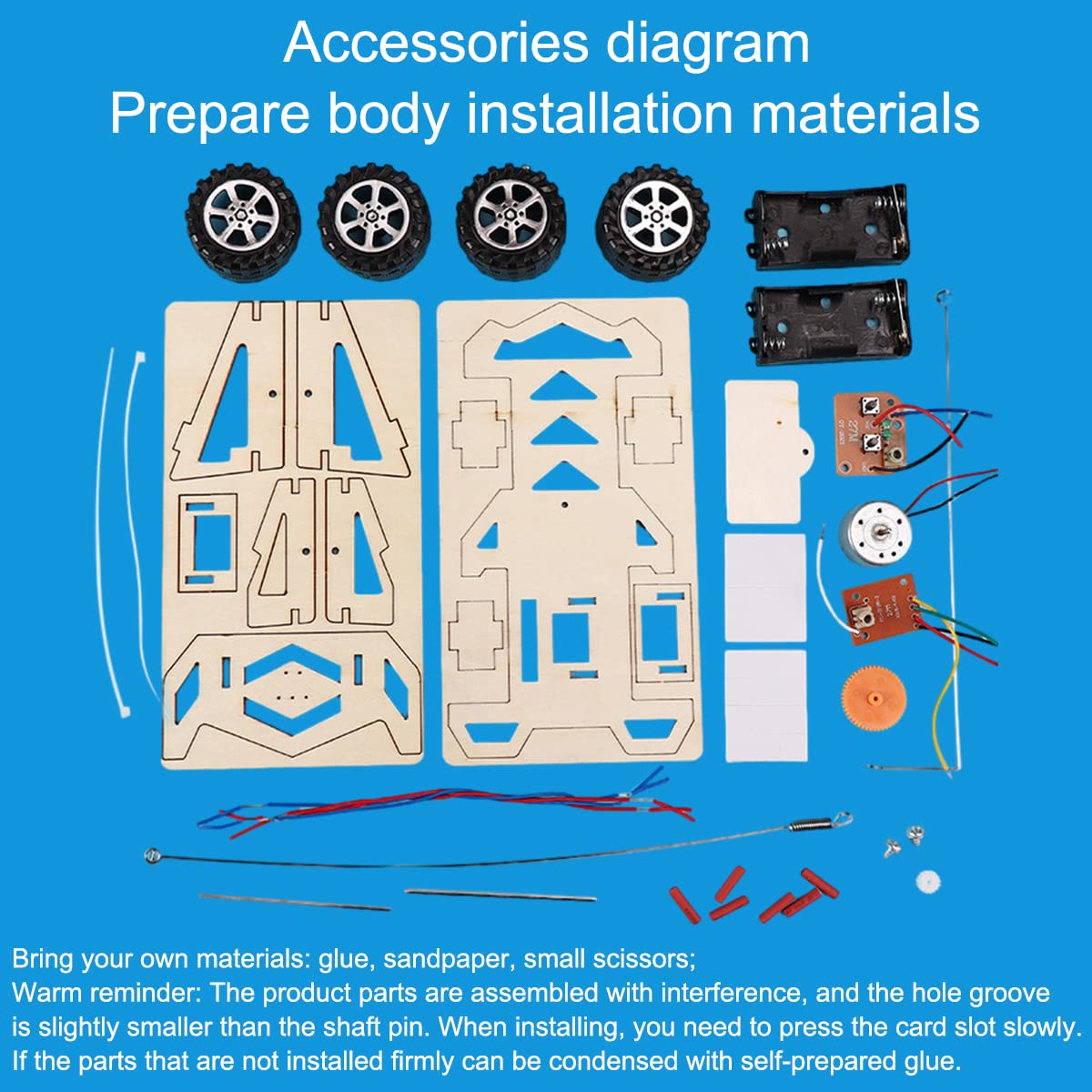 Accessories diagram
Prepare body installation materials

Bring your own materials: glue, sandpaper, small scissors;
Warm reminder: The product parts are assembled with interference, and the hole groove is slightly smaller than the shaft pin. When installing, you need to press the card slot slowly. If the parts that are not installed firmly can be condensed with self-prepared glue.