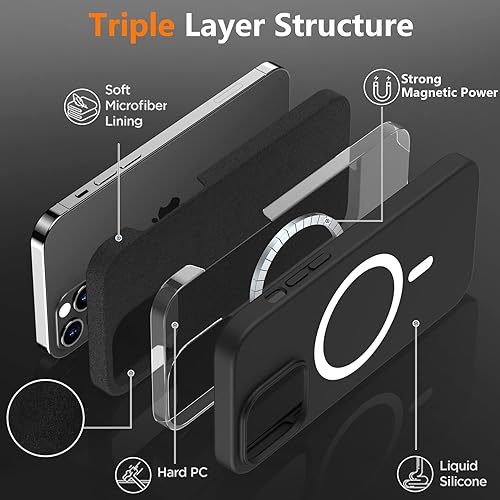 Triple Layer Structure

Soft Microfiber Lining

Strong Magnetic Power

Hard PC

Liquid Silicone