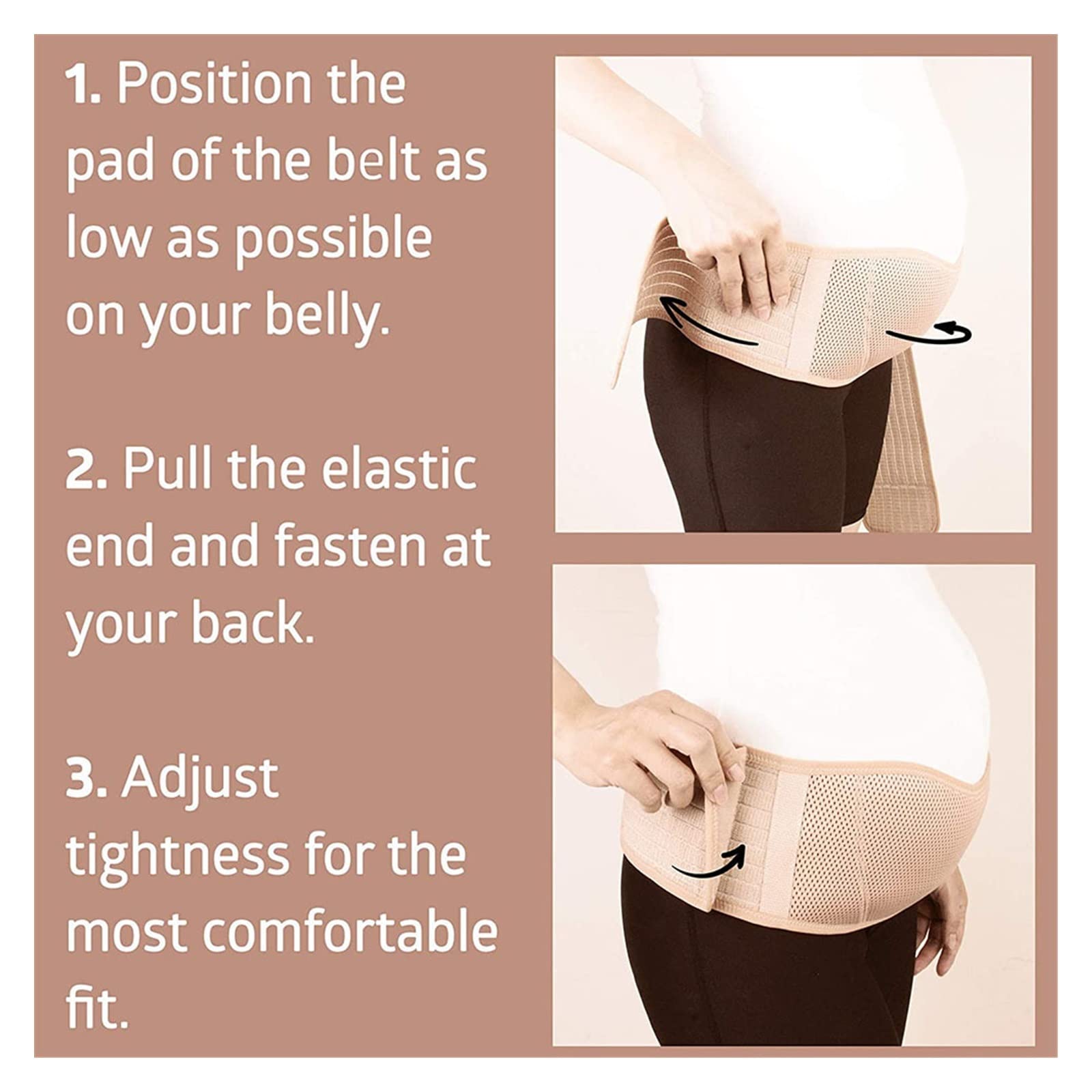 1. Position the pad of the belt as low as possible on your belly.

2. Pull the elastic end and fasten at your back.

3. Adjust tightness for the most comfortable fit.