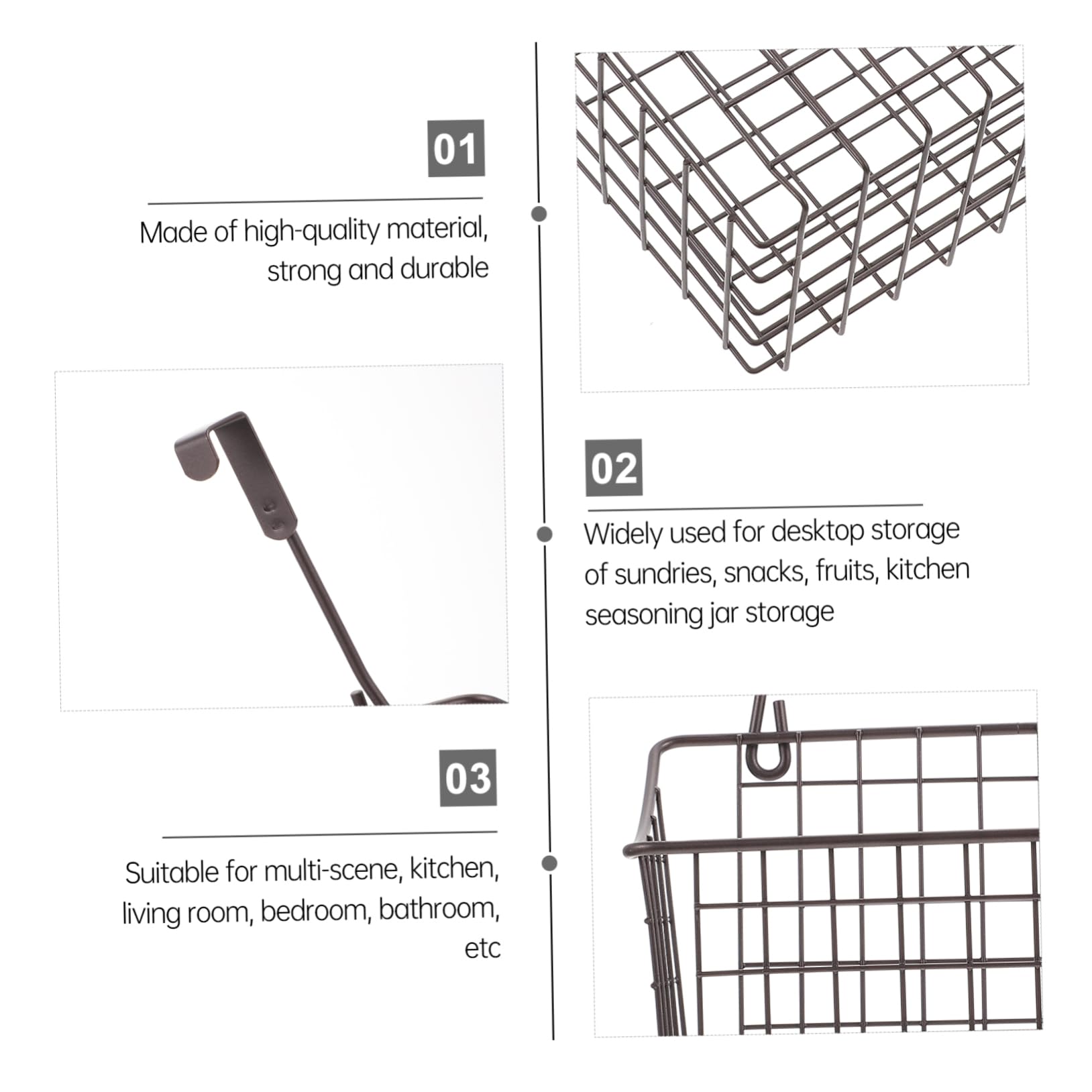 01

Made of high-quality material, strong and durable

02

Widely used for desktop storage of sundries, snacks, fruits, kitchen seasoning jar storage

03

Suitable for multi-scene, kitchen, living room, bedroom, bathroom, etc