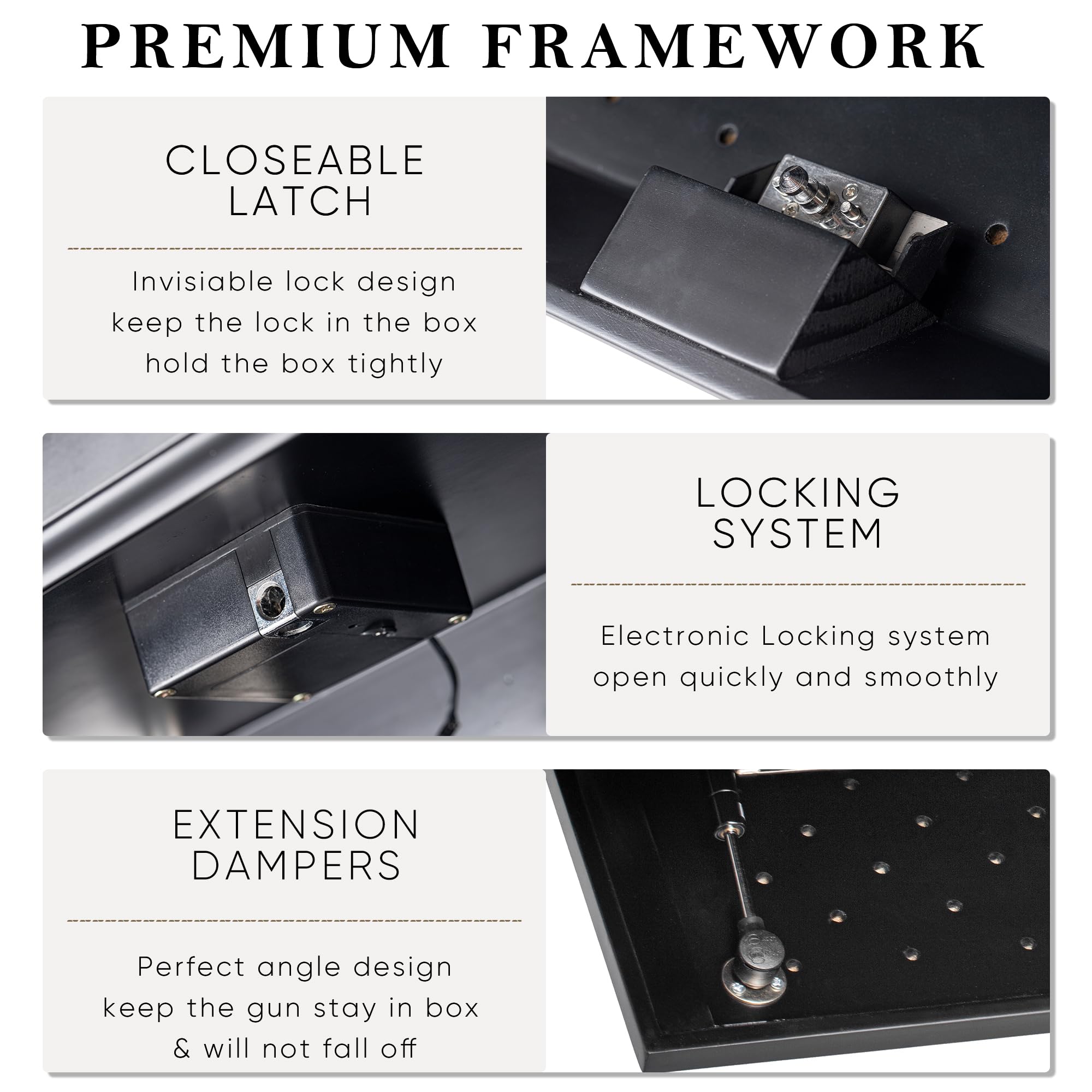 PREMIUM FRAMEWORK

CLOSEABLE LATCH

Invisiable lock design
keep the lock in the box
hold the box tightly

LOCKING SYSTEM

Electronic Locking system
open quickly and smoothly

EXTENSION DAMPERS

Perfect angle design
keep the gun stay in box
& will not fall off