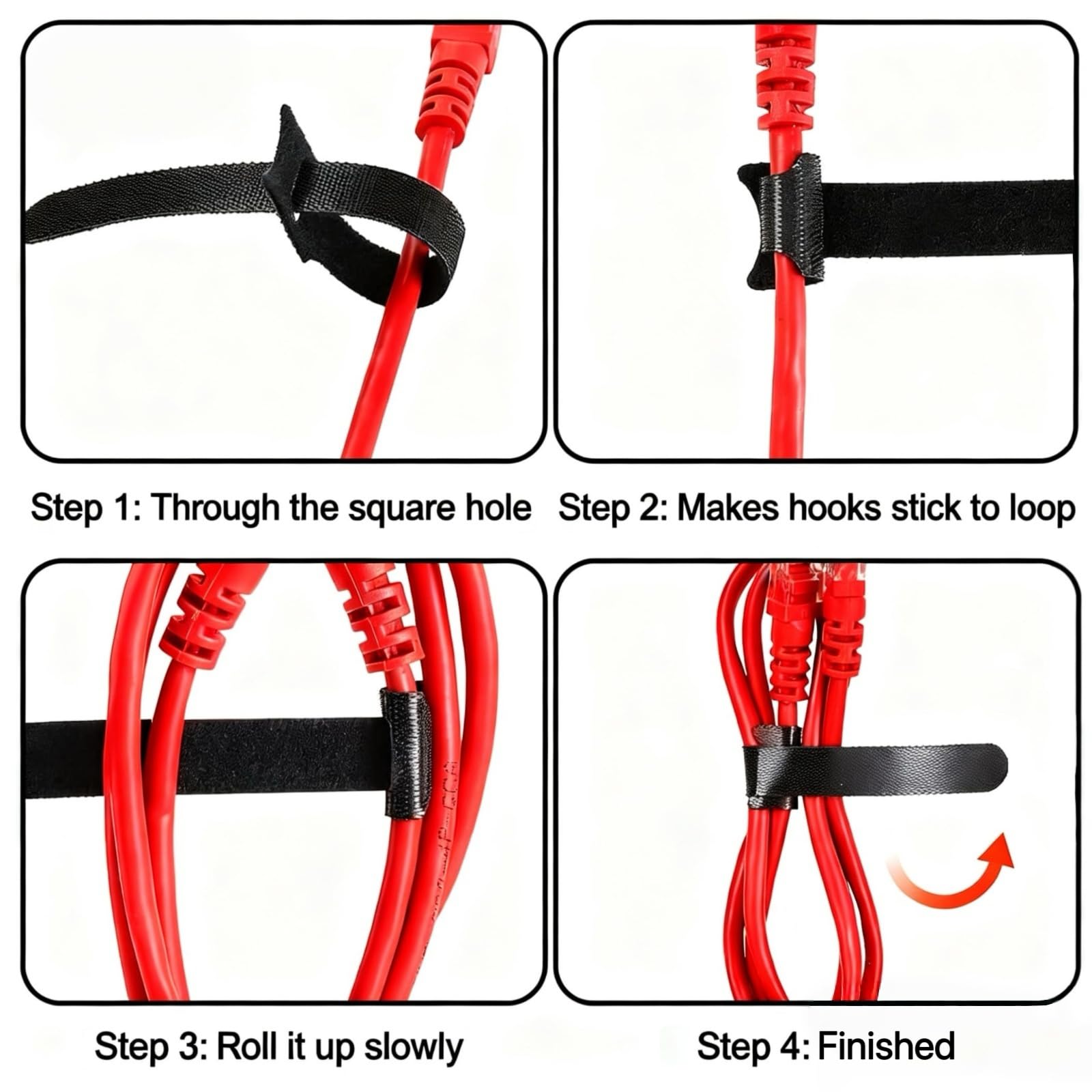 Step 1: Through the square hole

Step 2: Makes hooks stick to loop

Step 3: Roll it up slowly

Step 4: Finished