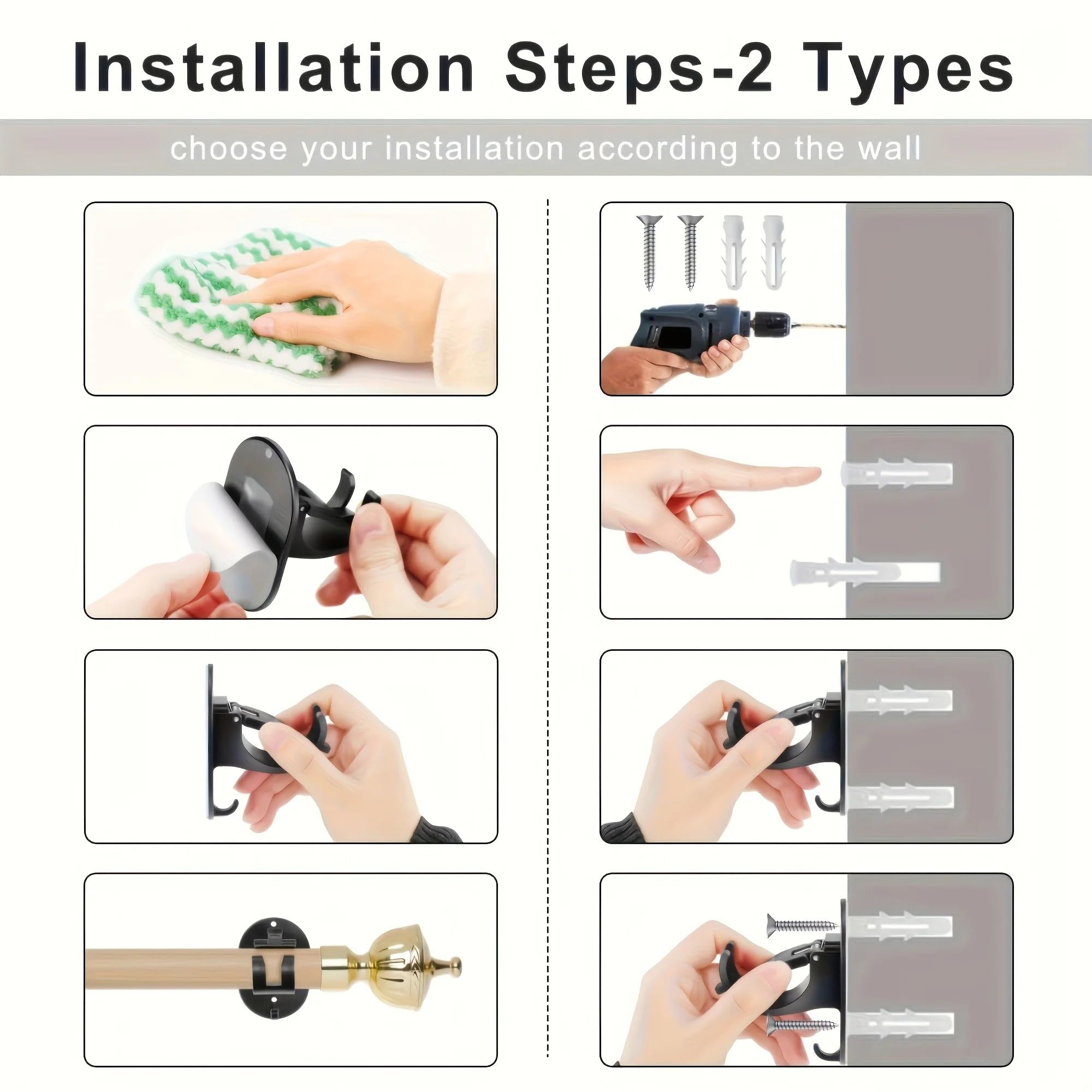 Installation Steps-2 Types

choose your installation according to the wall