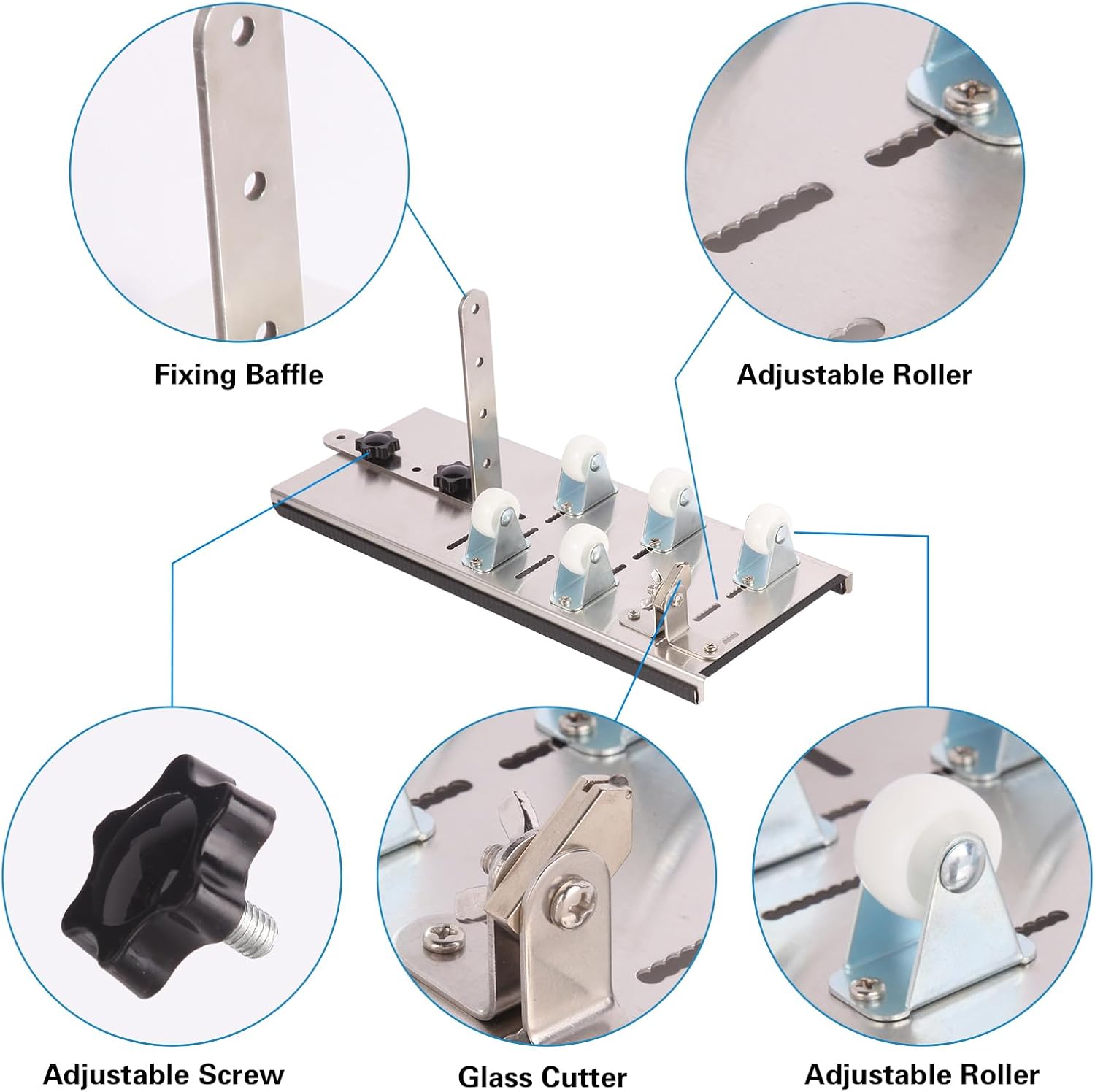 Fixing Baffle

Adjustable Roller

Adjustable Screw

Glass Cutter

Adjustable Roller