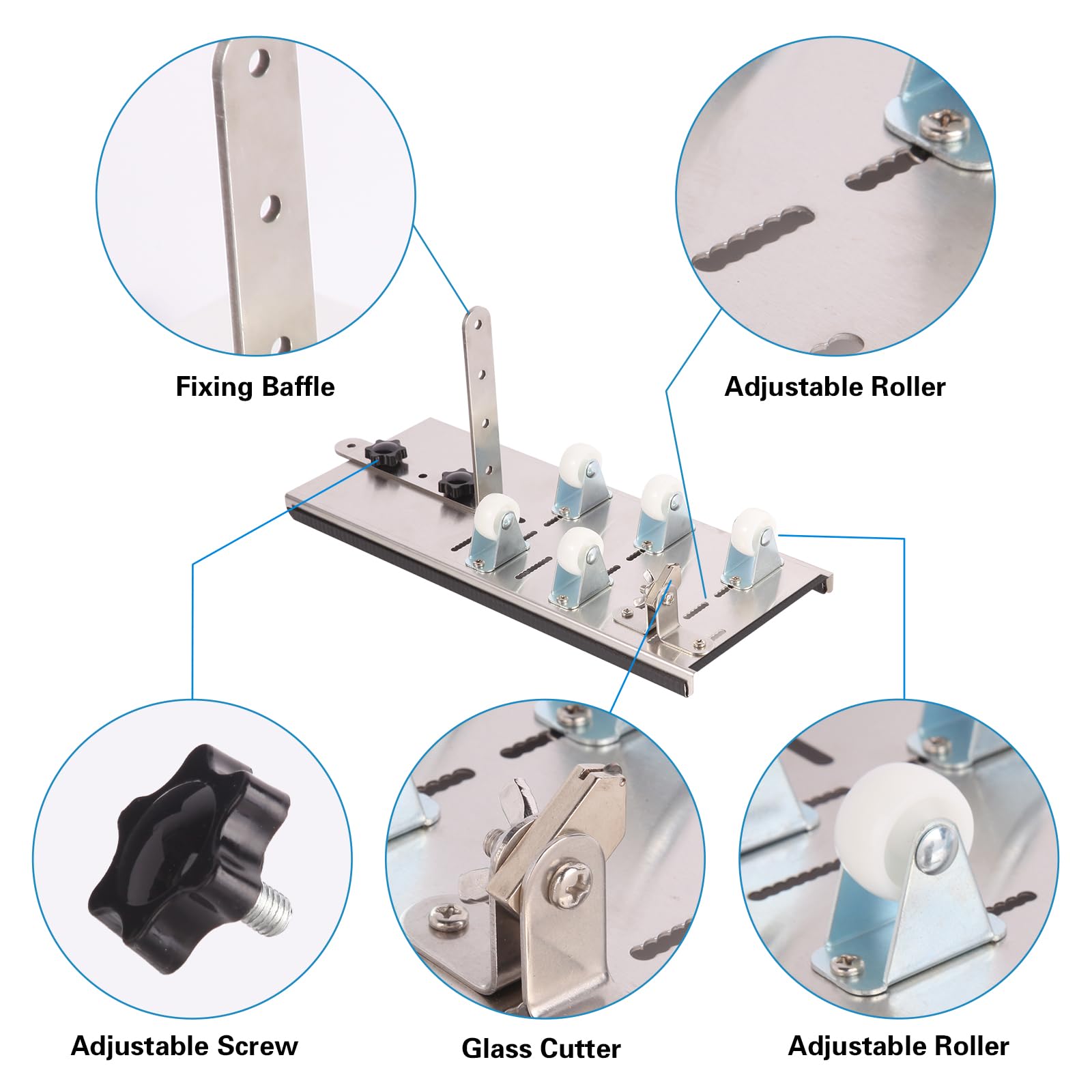 Fixing Baffle

Adjustable Roller

Adjustable Screw

Glass Cutter

Adjustable Roller