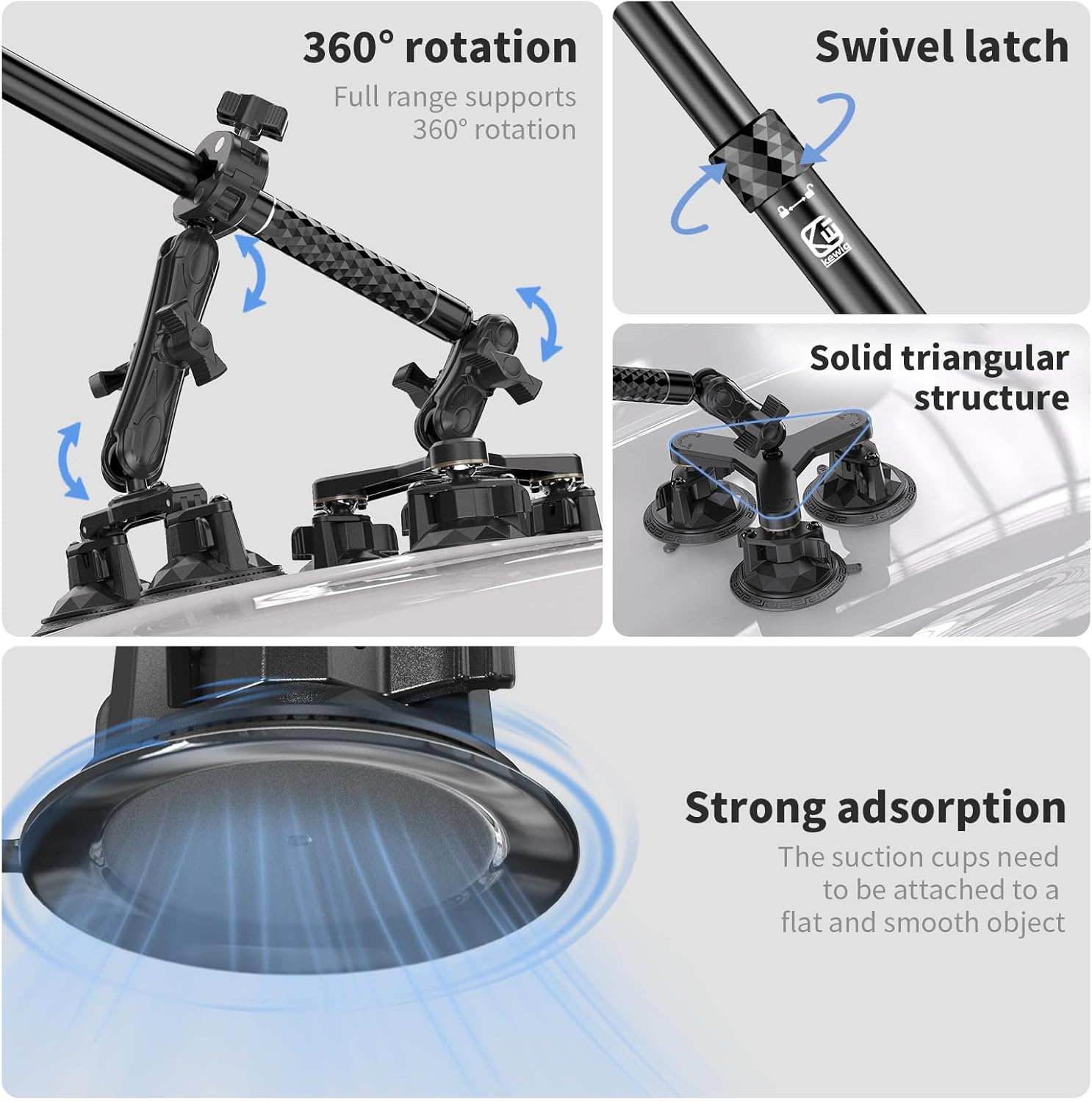 360° rotation

Full range supports 360° rotation

Swivel latch

kewig

Solid triangular structure

Strong adsorption

The suction cups need to be attached to a flat and smooth object