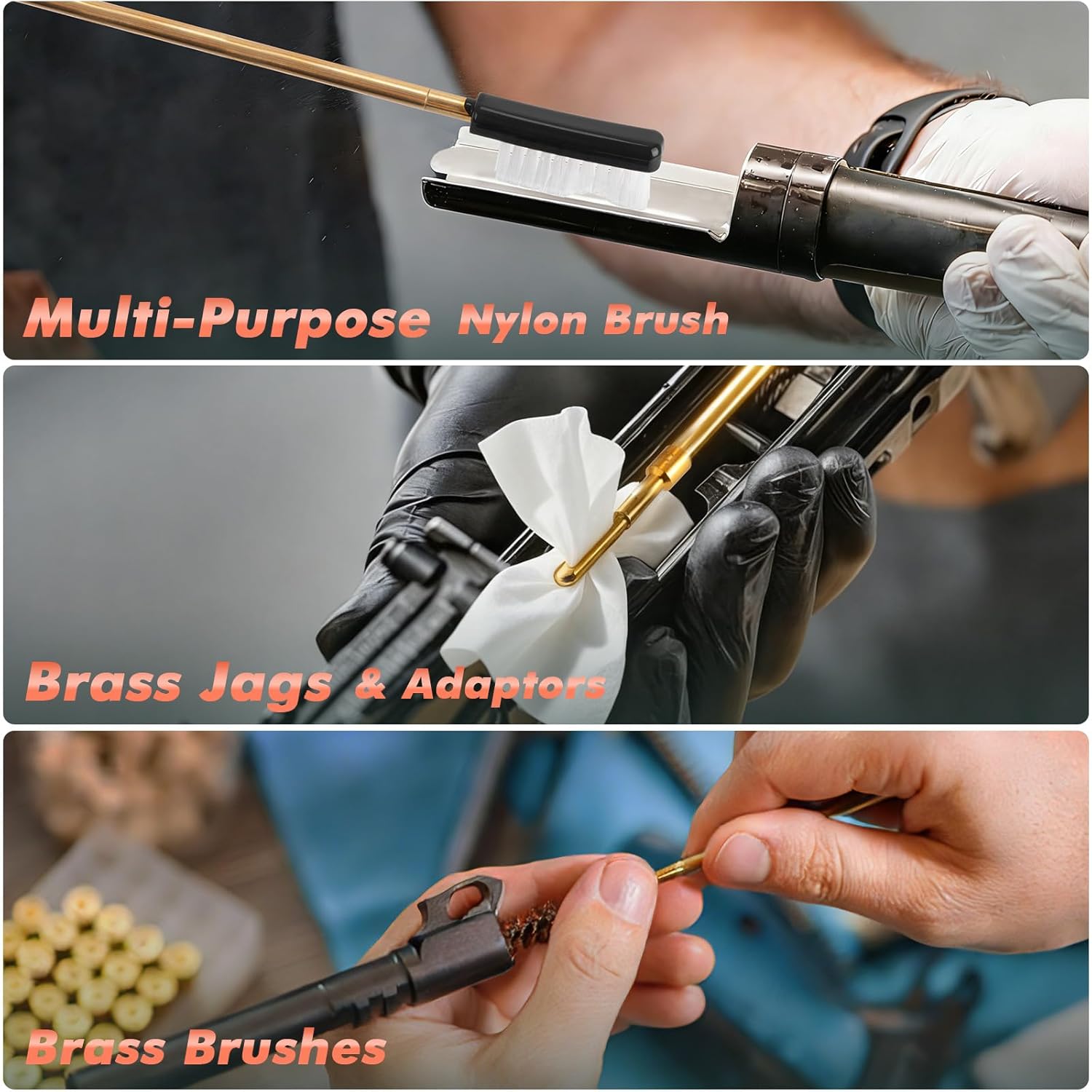 Multi-Purpose Nylon Brush

Brass Jags & Adaptors

Brass Brushes