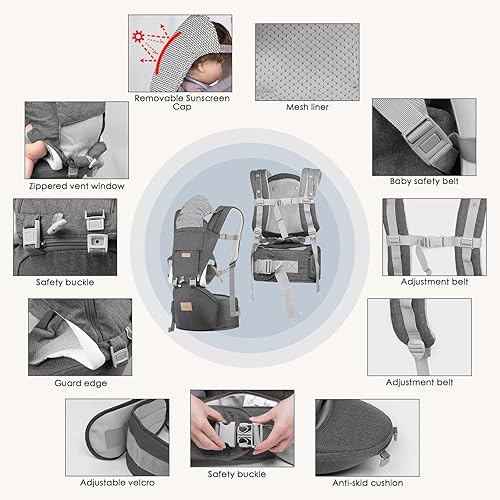 Removable Sunscreen Cap

Mesh liner

Zippered vent window

Baby safety belt

Safety buckle

Adjustment belt

Guard edge

Adjustment belt

Adjustable velcro

Safety buckle

Anti-skid cushion