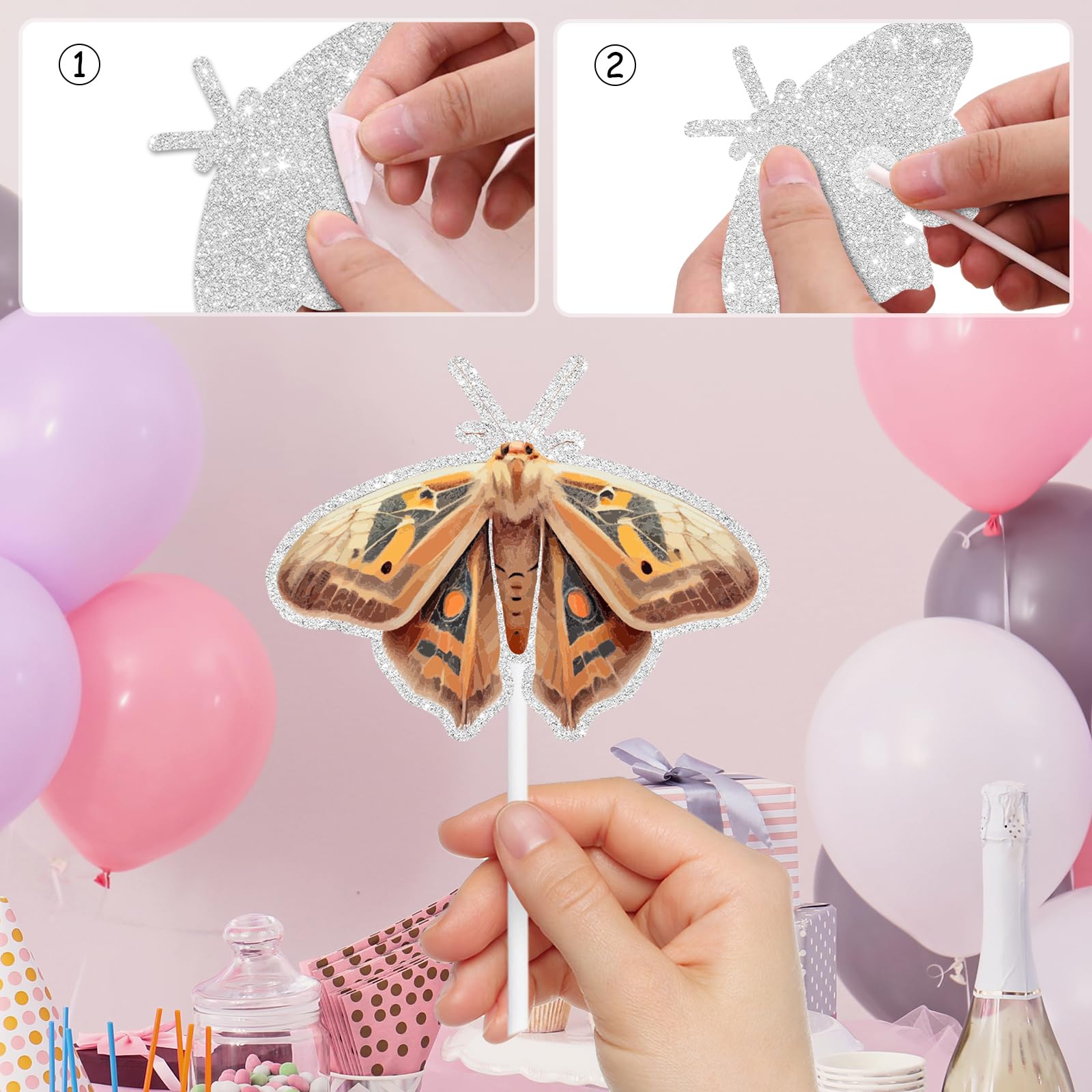 ①

②