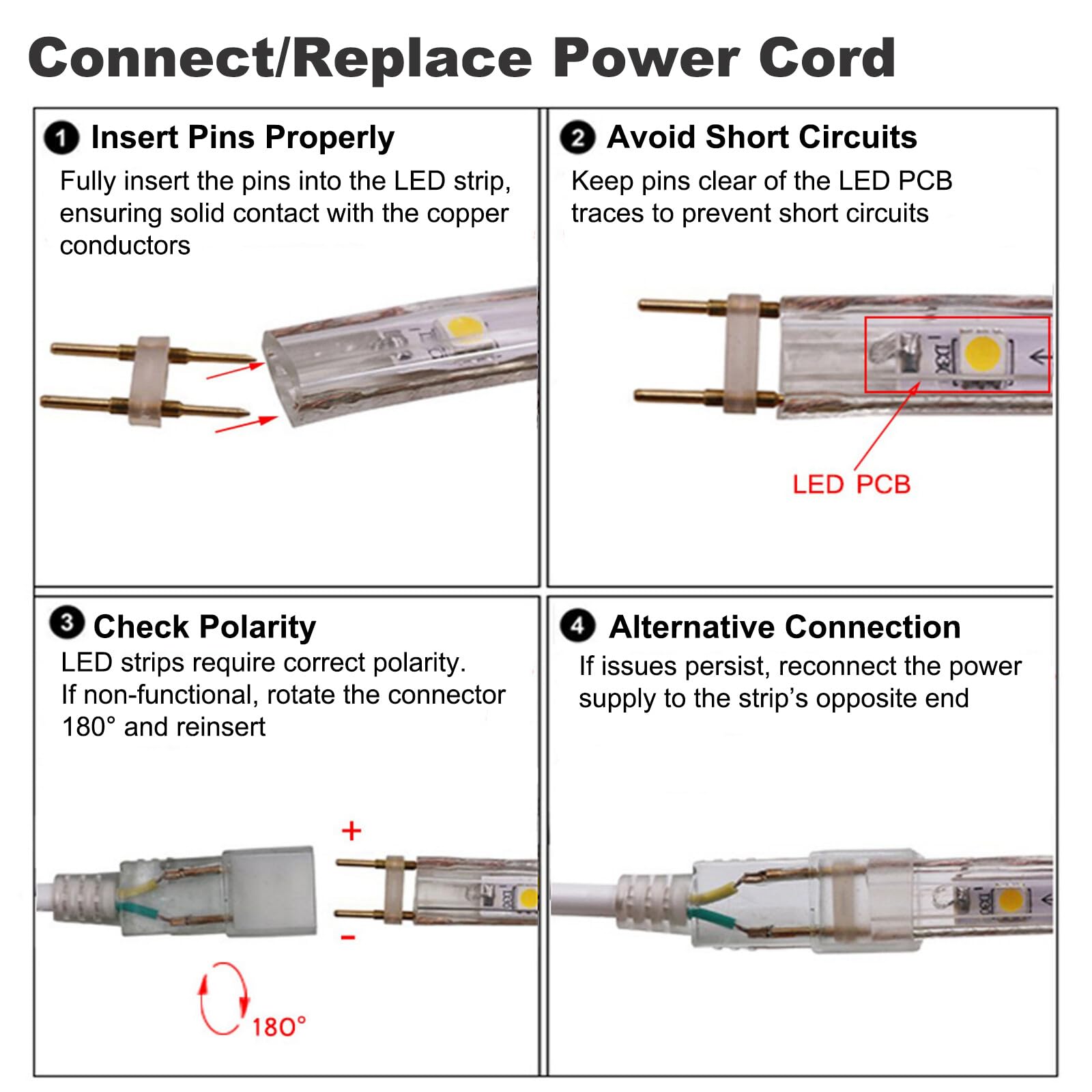 Connect/Replace Power Cord

1 Insert Pins Properly
Fully insert the pins into the LED strip, ensuring solid contact with the copper conductors

2 Avoid Short Circuits
Keep pins clear of the LED PCB traces to prevent short circuits

LED PCB

3 Check Polarity
LED strips require correct polarity. If non-functional, rotate the connector 180° and reinsert

+
-
180°

4 Alternative Connection
If issues persist, reconnect the power supply to the strip's opposite end