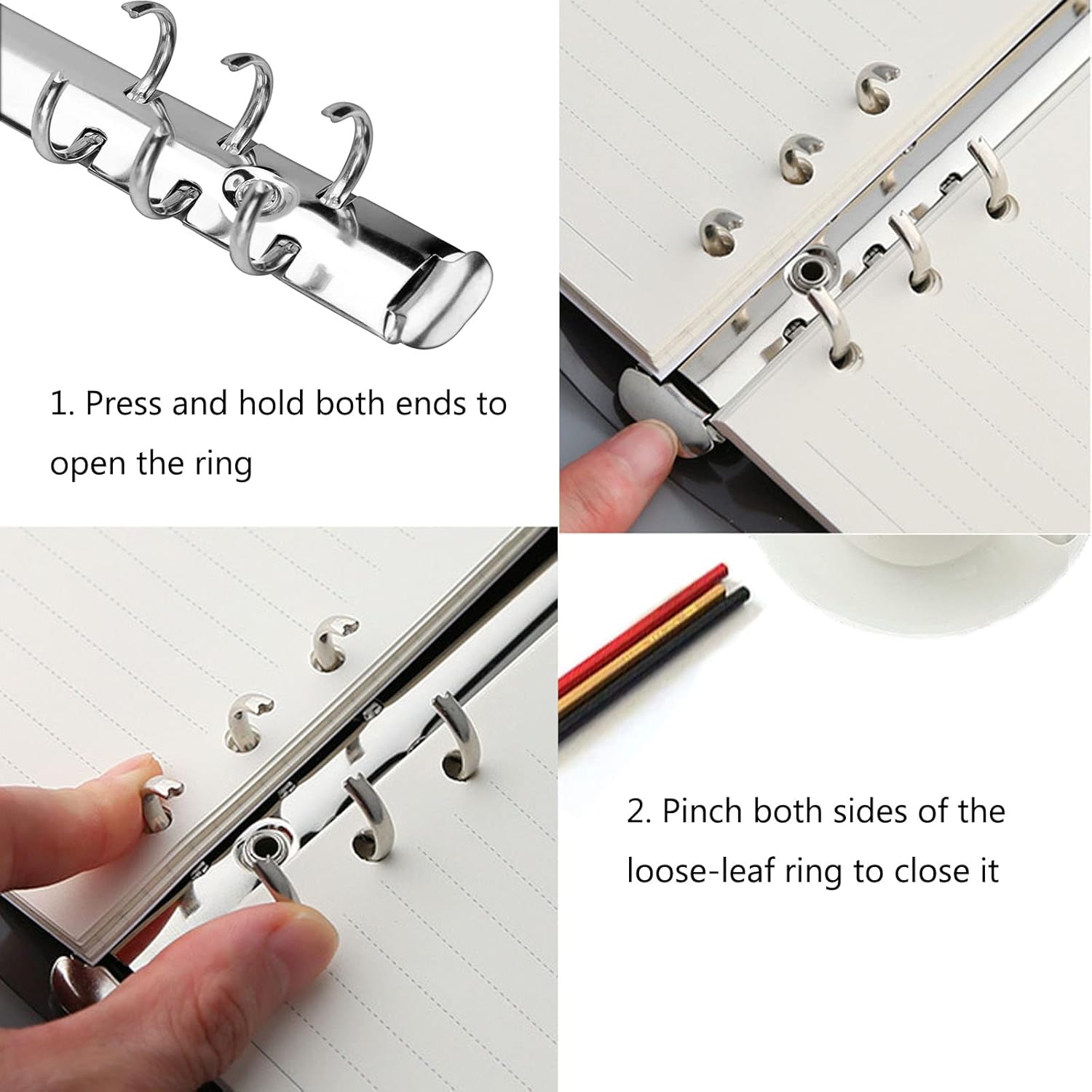 1. Press and hold both ends to open the ring

2. Pinch both sides of the loose-leaf ring to close it