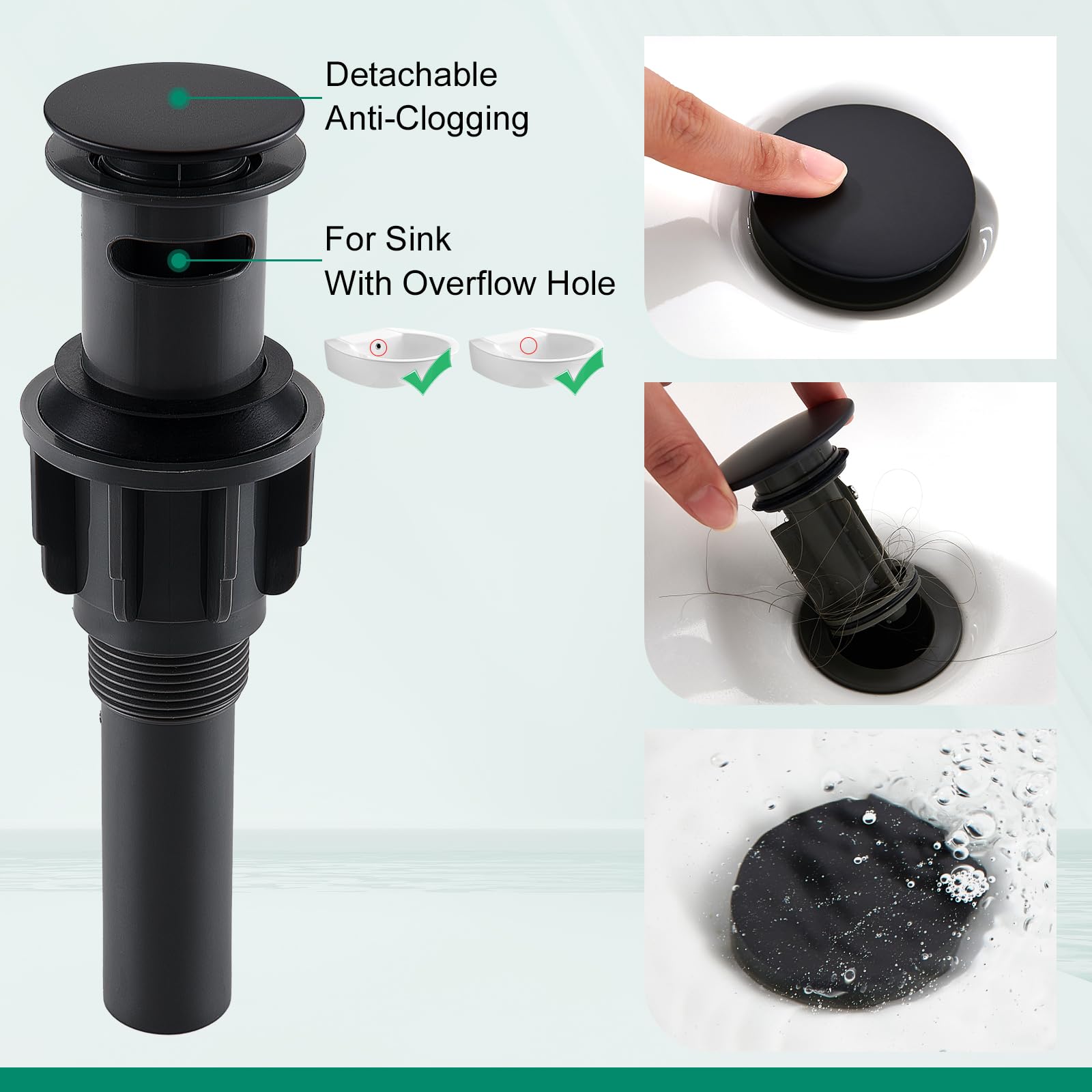 Detachable
Anti-Clogging

For Sink
With Overflow Hole