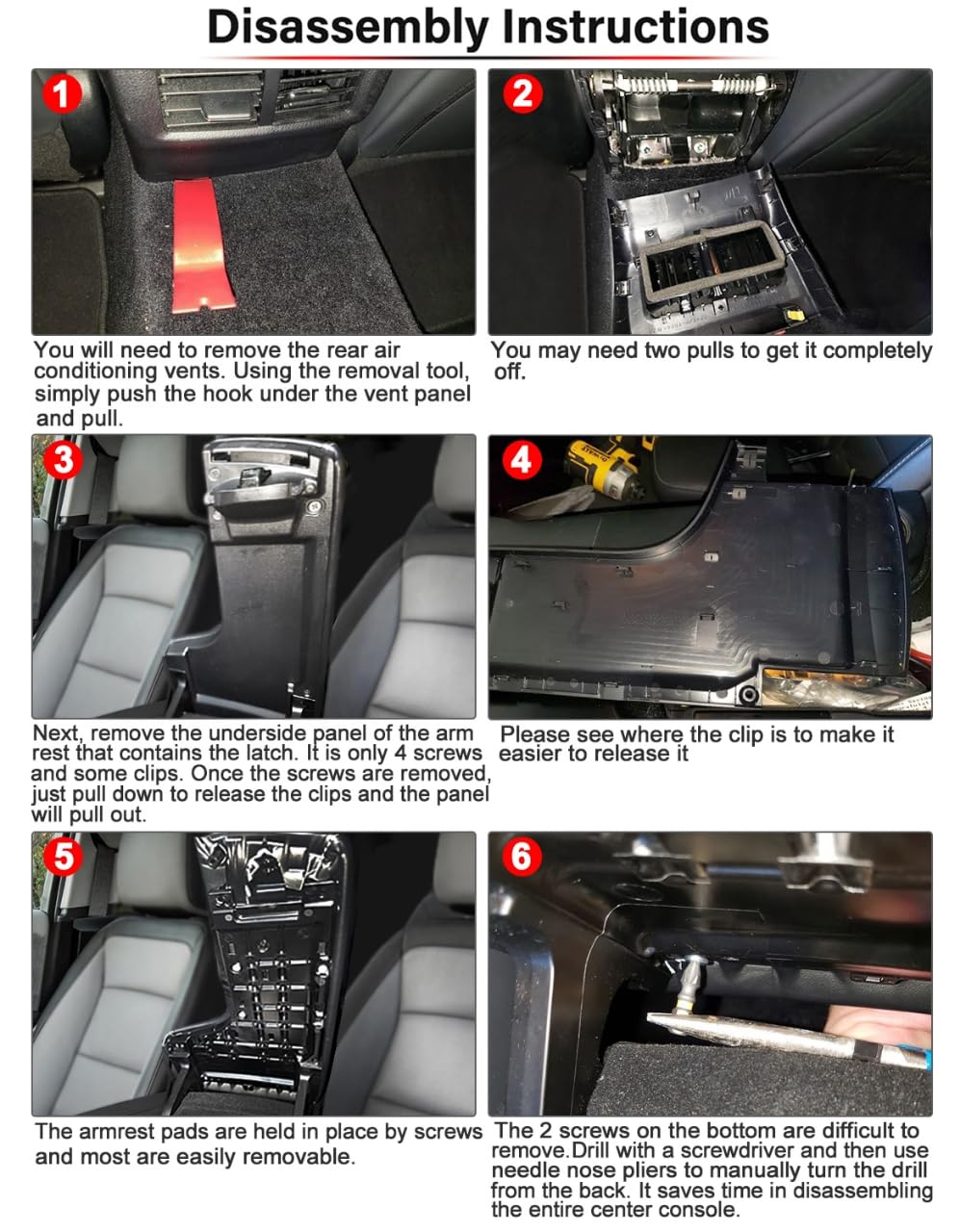 Disassembly Instructions

1

You will need to remove the rear air conditioning vents. Using the removal tool, simply push the hook under the vent panel and pull.

2

You may need two pulls to get it completely off.

3

Next, remove the underside panel of the arm rest that contains the latch. It is only 4 screws and some clips. Once the screws are removed, just pull down to release the clips and the panel will pull out.

4

Please see where the clip is to make it easier to release it

5

The armrest pads are held in place by screws and most are easily removable.

6

The 2 screws on the bottom are difficult to remove.Drill with a screwdriver and then use needle nose pliers to manually turn the drill from the back. It saves time in disassembling the entire center console.