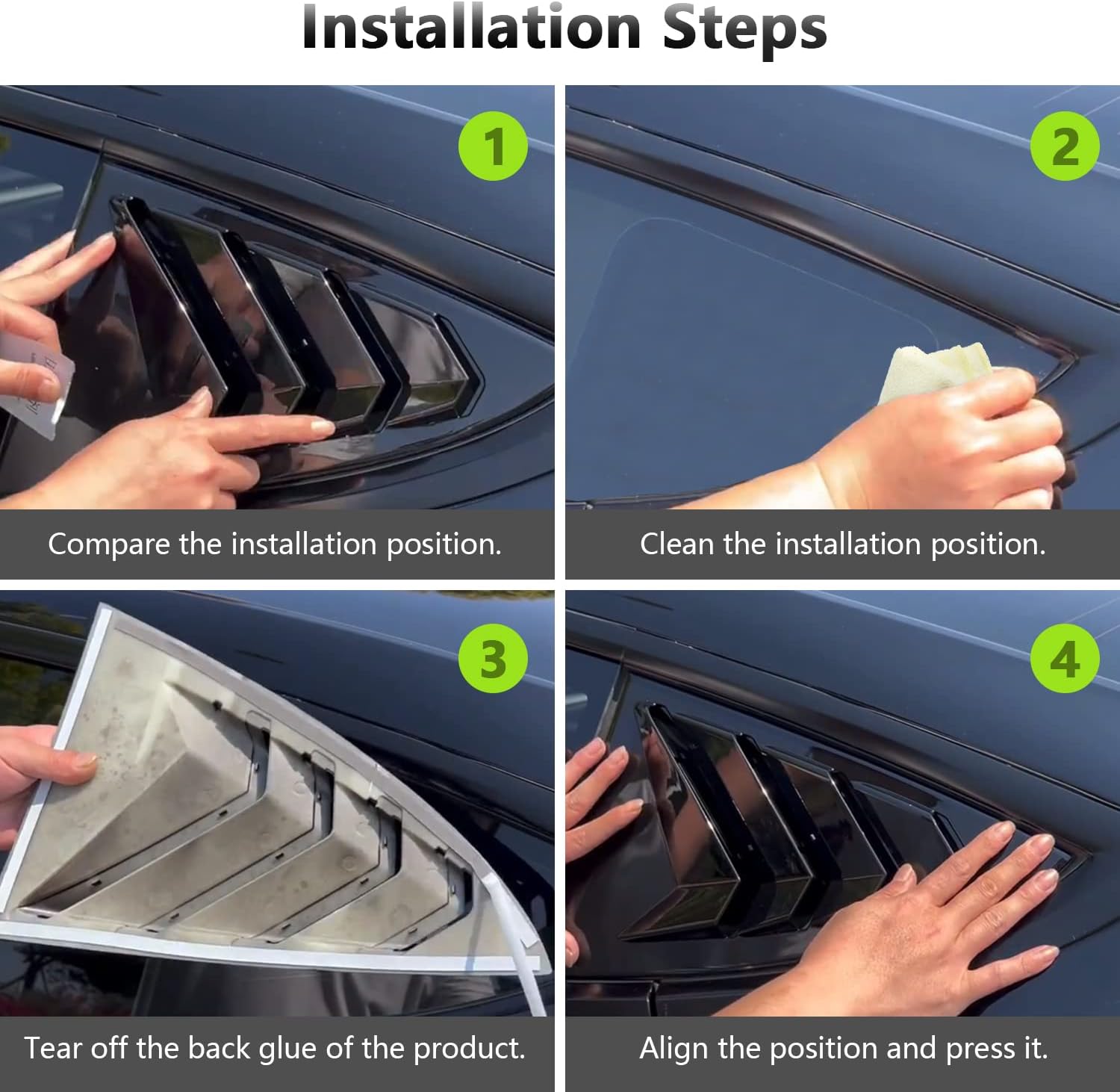 Installation Steps

1

Compare the installation position.

2

Clean the installation position.

3

Tear off the back glue of the product.

4

Align the position and press it.