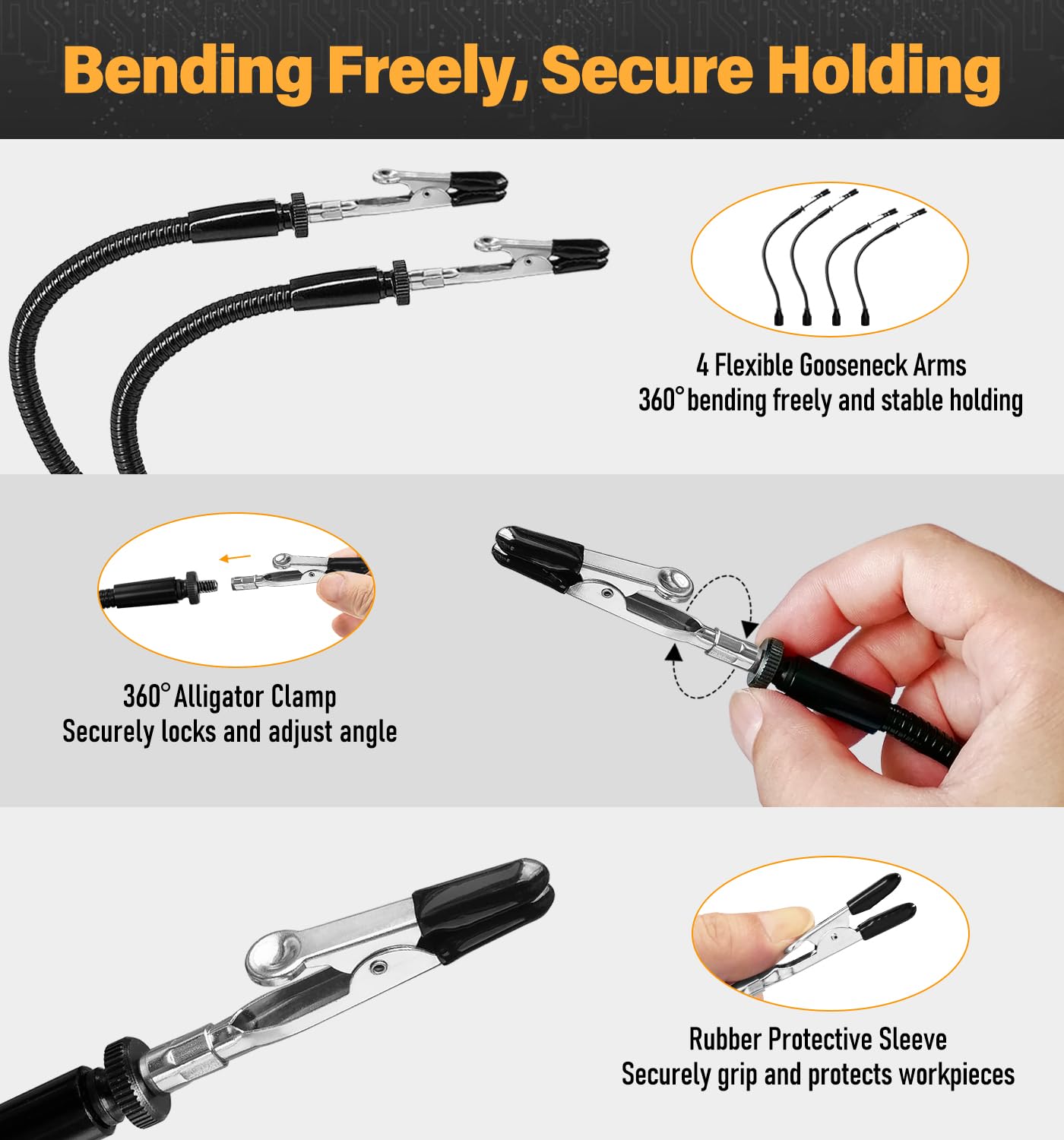 Bending Freely, Secure Holding

4 Flexible Gooseneck Arms
360° bending freely and stable holding

360° Alligator Clamp
Securely locks and adjust angle

Rubber Protective Sleeve
Securely grip and protects workpieces