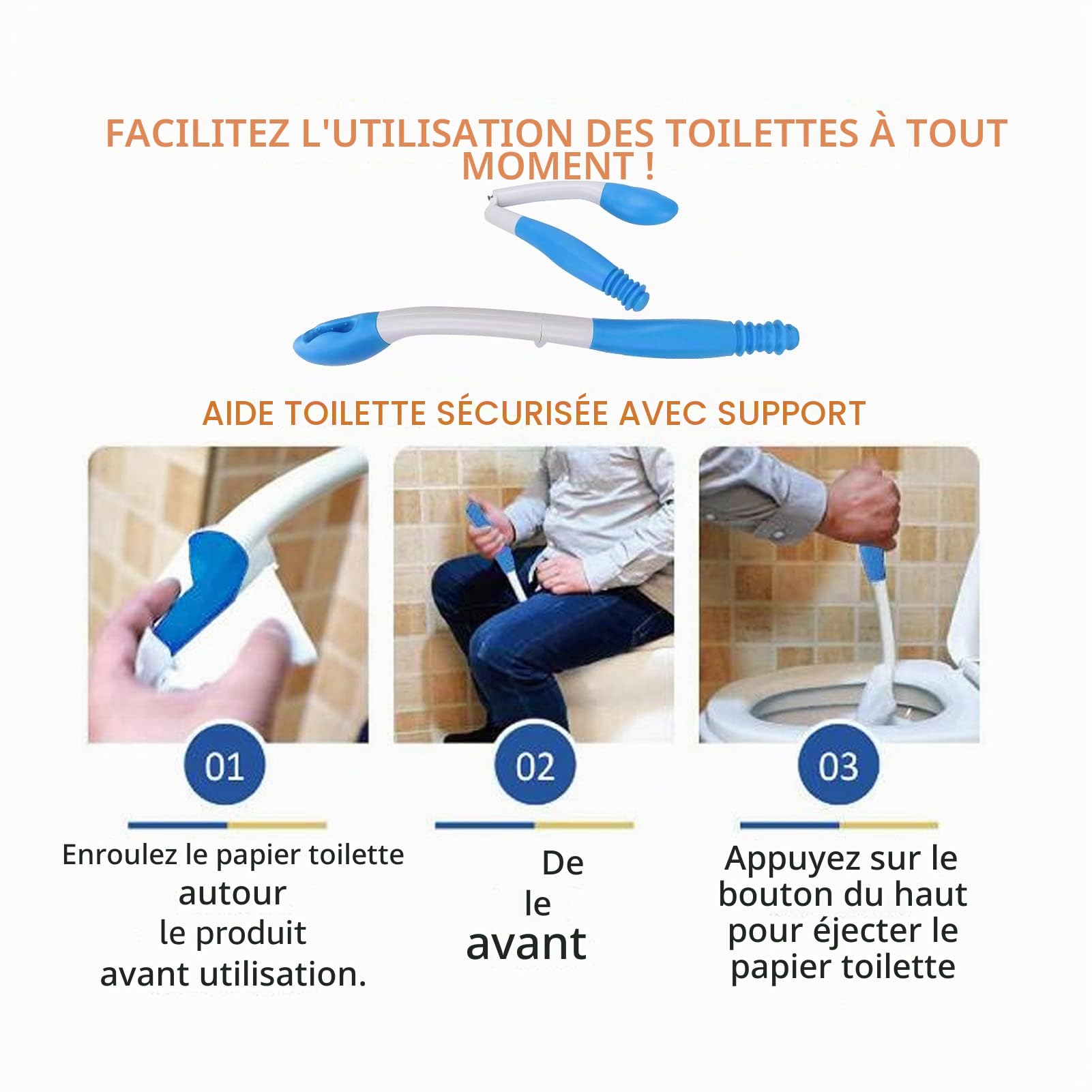 FACILITEZ L'UTILISATION DES TOILETTES À TOUT MOMENT !

AIDE TOILETTE SÉCURISÉE AVEC SUPPORT

01

Enroulez le papier toilette autour le produit avant utilisation.

02

De le avant

03

Appuyez sur le bouton du haut pour éjecter le papier toilette