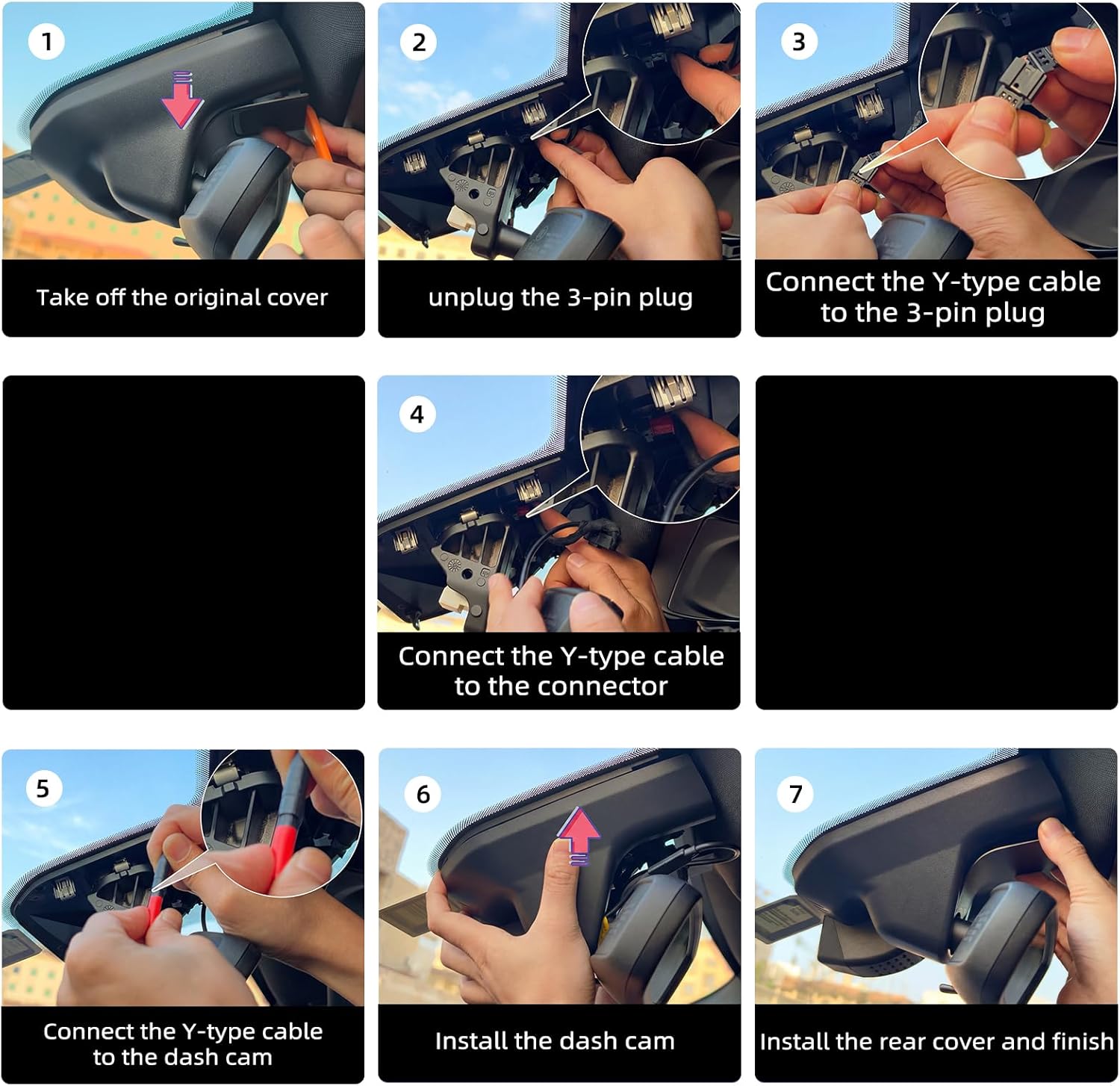 1

Take off the original cover

2

unplug the 3-pin plug

3

Connect the Y-type cable to the 3-pin plug

4

Connect the Y-type cable to the connector

5

Connect the Y-type cable to the dash cam

6

Install the dash cam

7

Install the rear cover and finish