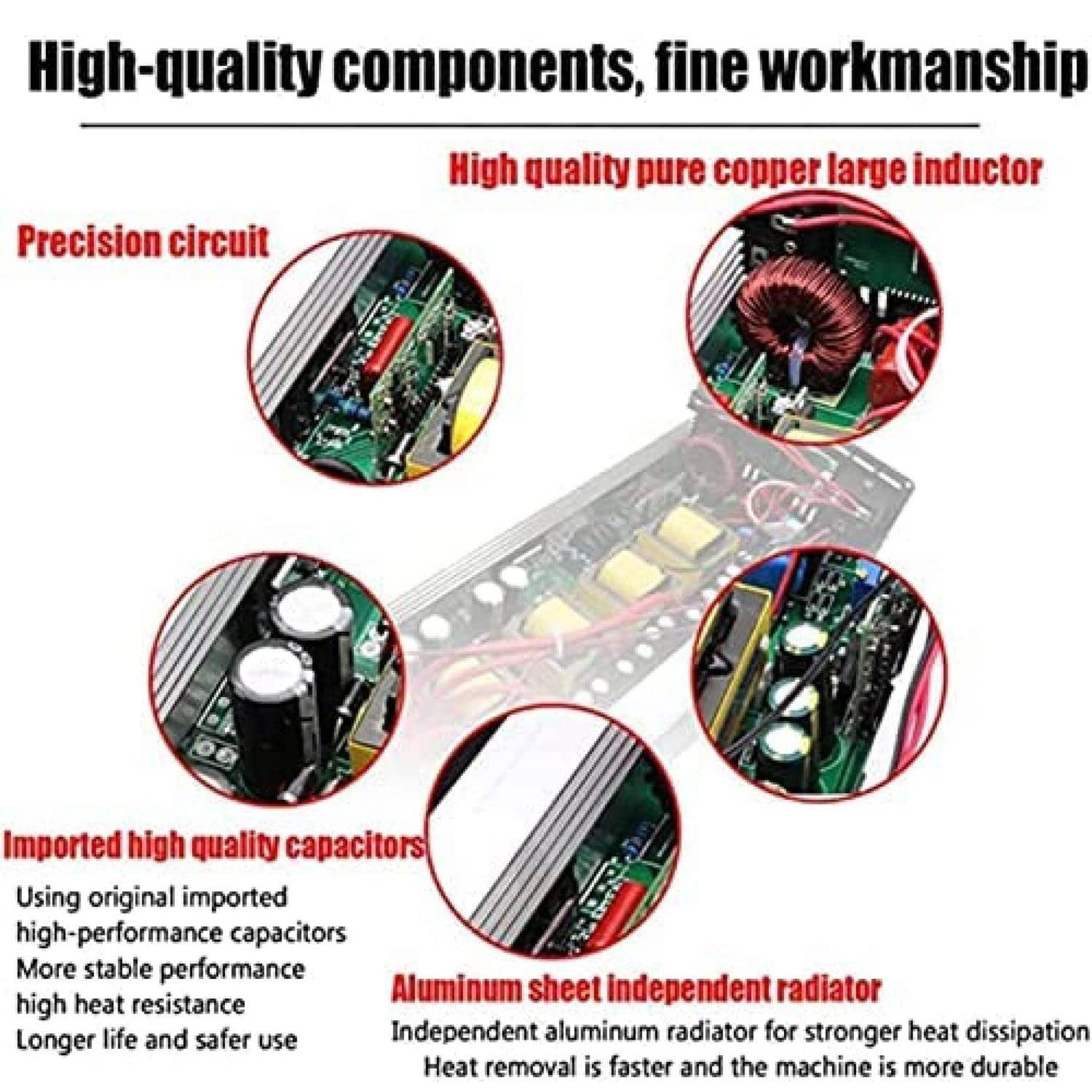 High-quality components, fine workmanship

High quality pure copper large inductor

Precision circuit

Imported high quality capacitors

Using original imported high-performance capacitors
More stable performance
high heat resistance
Longer life and safer use

Aluminum sheet independent radiator

Independent aluminum radiator for stronger heat dissipation
Heat removal is faster and the machine is more durable