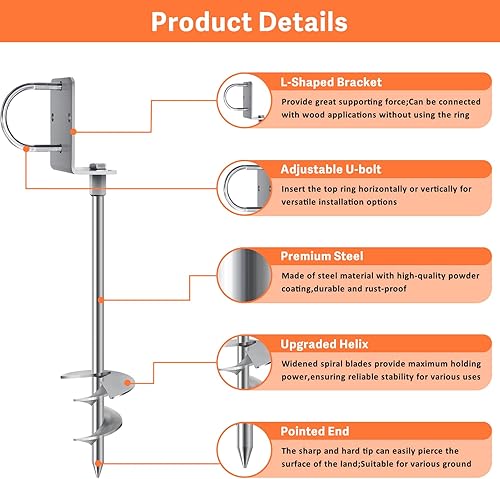 Product Details

L-Shaped Bracket

Provide great supporting force;Can be connected with wood applications without using the ring

Adjustable U-bolt

Insert the top ring horizontally or vertically for versatile installation options

Premium Steel

Made of steel material with high-quality powder coating,durable and rust-proof

Upgraded Helix

Widened spiral blades provide maximum holding power,ensuring reliable stability for various uses

Pointed End

The sharp and hard tip can easily pierce the surface of the land;Suitable for various ground