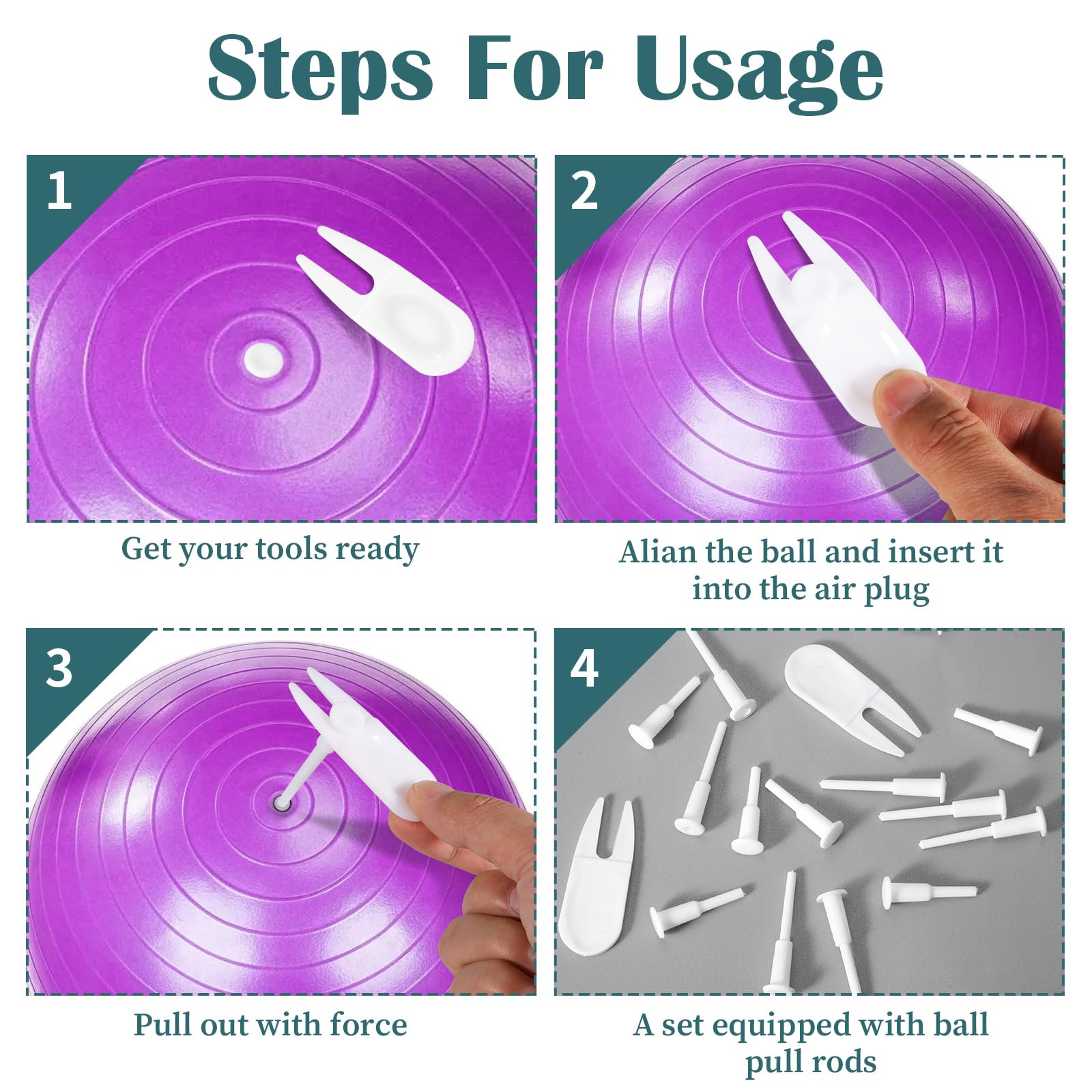 Steps For Usage

1

Get your tools ready

2

Alian the ball and insert it into the air plug

3

Pull out with force

4

A set equipped with ball pull rods