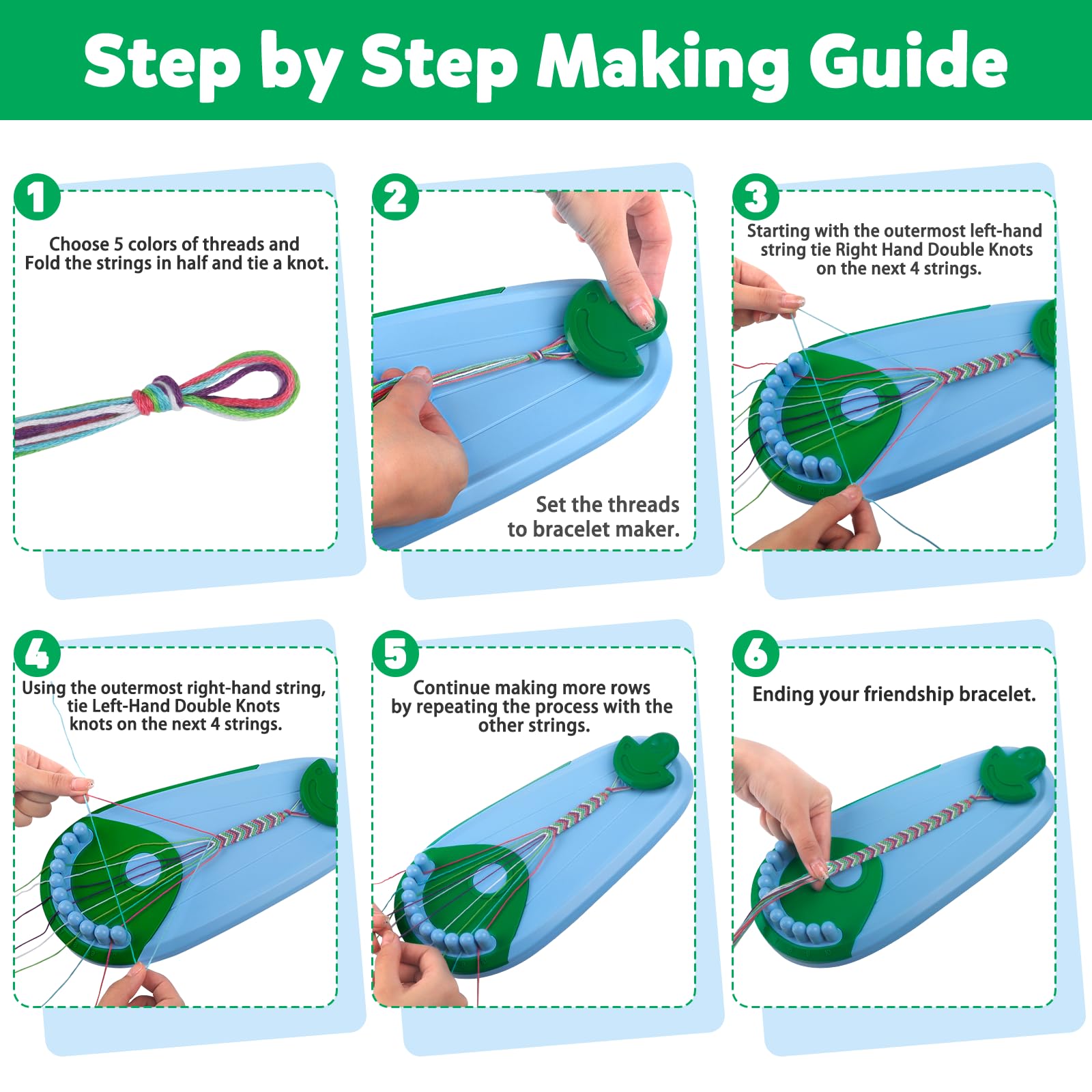 Step by Step Making Guide

1

Choose 5 colors of threads and Fold the strings in half and tie a knot.

2

Set the threads to bracelet maker.

3

Starting with the outermost left-hand string tie Right Hand Double Knots on the next 4 strings.

4

Using the outermost right-hand string, tie Left-Hand Double Knots knots on the next 4 strings.

5

Continue making more rows by repeating the process with the other strings.

6

Ending your friendship bracelet.