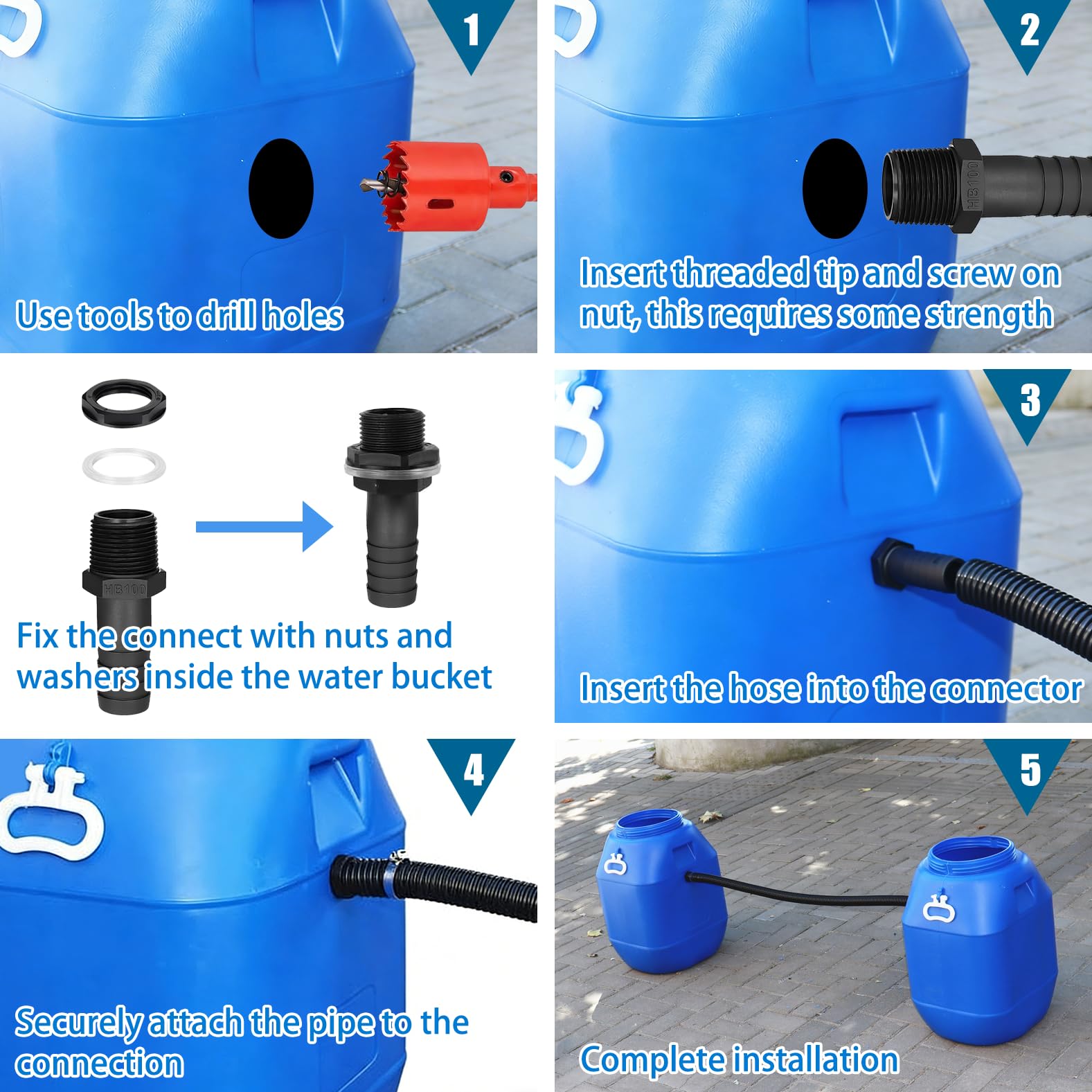 1

Use tools to drill holes

2

HB100

Insert threaded tip and screw on nut, this requires some strength

HB100

Fix the connect with nuts and washers inside the water bucket

3

Insert the hose into the connector

4

Securely attach the pipe to the connection

5

Complete installation