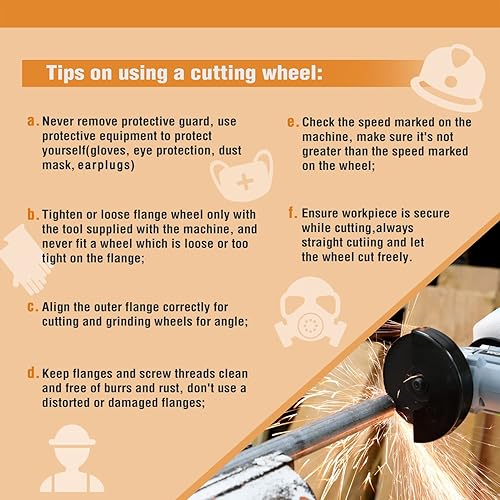 Tips on using a cutting wheel:

a. Never remove protective guard, use protective equipment to protect yourself(gloves, eye protection, dust mask, earplugs)

b. Tighten or loose flange wheel only with the tool supplied with the machine, and never fit a wheel which is loose or too tight on the flange;

c. Align the outer flange correctly for cutting and grinding wheels for angle;

d. Keep flanges and screw threads clean and free of burrs and rust, don't use a distorted or damaged flanges;

e. Check the speed marked on the machine, make sure it's not greater than the speed marked on the wheel;

f. Ensure workpiece is secure while cutting,always straight cutiing and let the wheel cut freely.