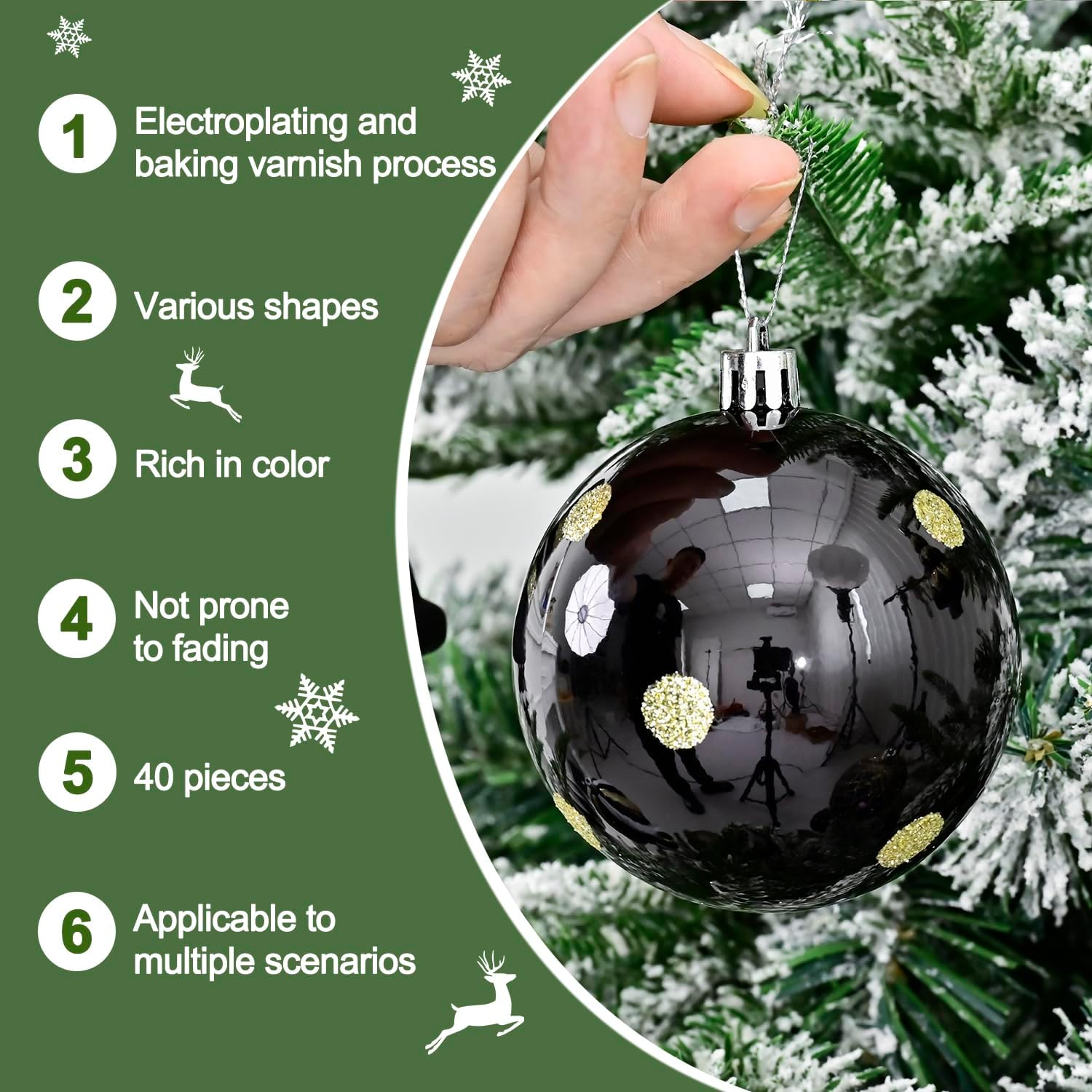 1 Electroplating and baking varnish process

2 Various shapes

3 Rich in color

4 Not prone to fading

5 40 pieces

6 Applicable to multiple scenarios