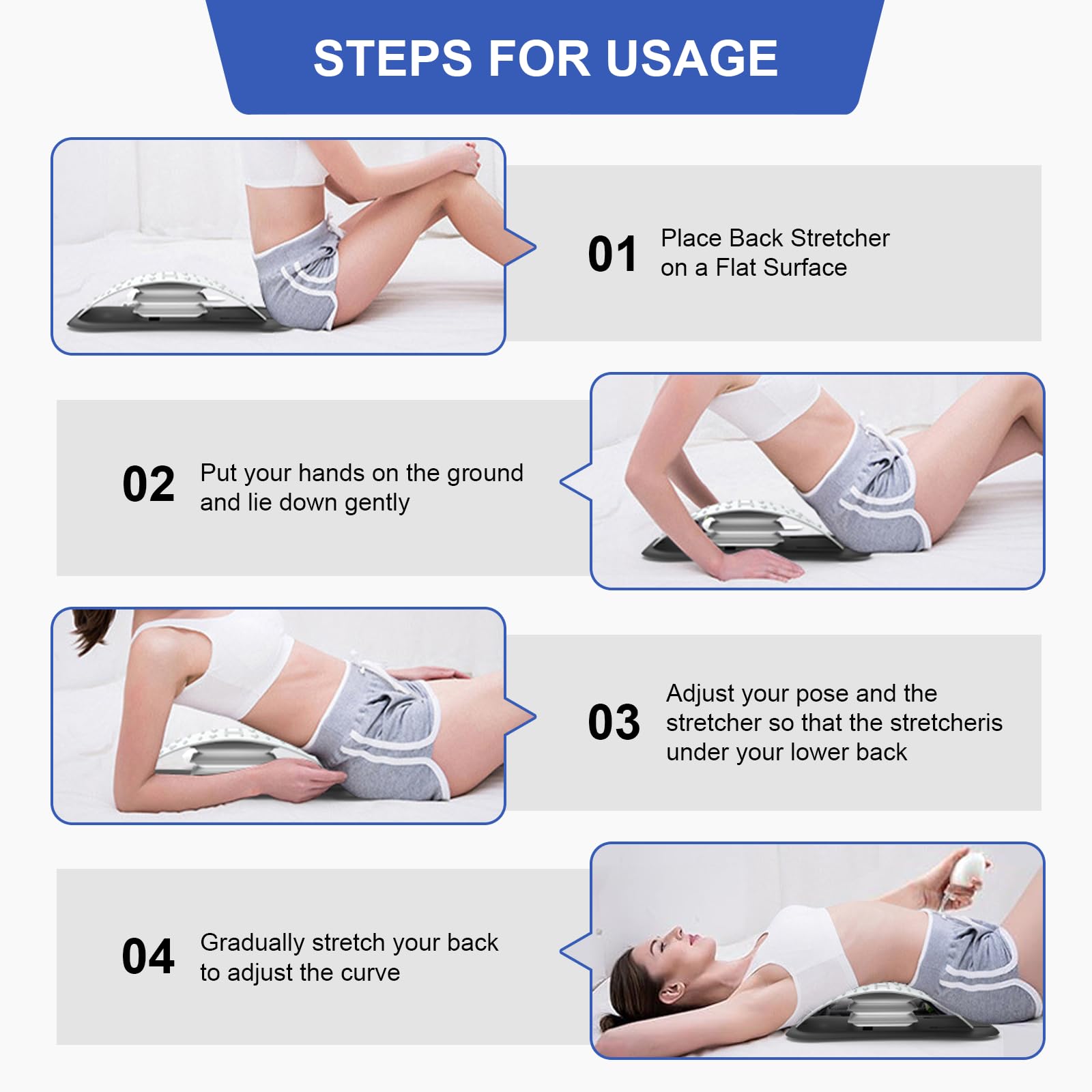 STEPS FOR USAGE

01 Place Back Stretcher on a Flat Surface

02 Put your hands on the ground and lie down gently

03 Adjust your pose and the stretcher so that the stretcheris under your lower back

04 Gradually stretch your back to adjust the curve