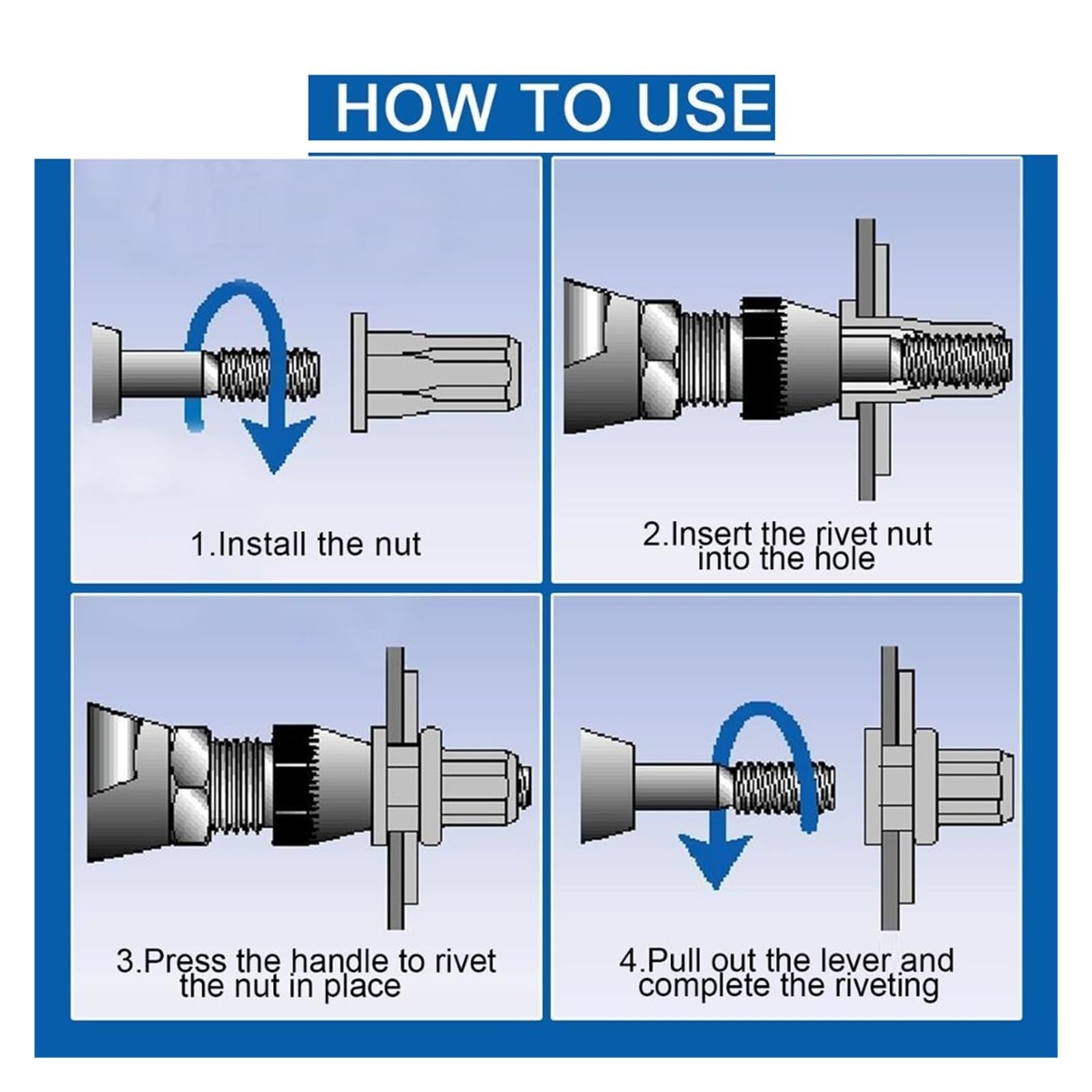 HOW TO USE

1.Install the nut

2.Insert the rivet nut into the hole

3.Press the handle to rivet the nut in place

4.Pull out the lever and complete the riveting