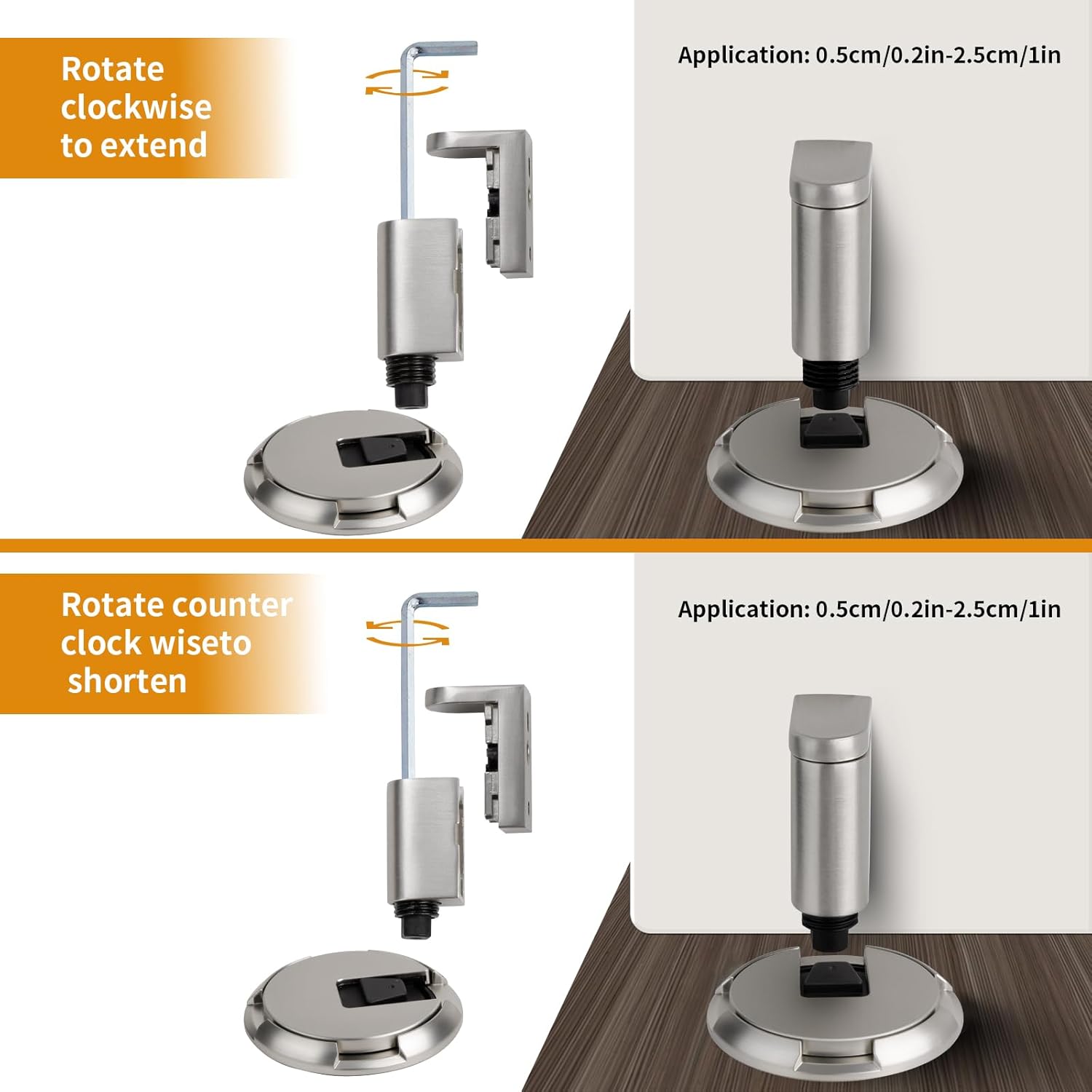 Rotate clockwise to extend

Application: 0.5cm/0.2in-2.5cm/1in

Rotate counter clock wiseto shorten

Application: 0.5cm/0.2in-2.5cm/1in