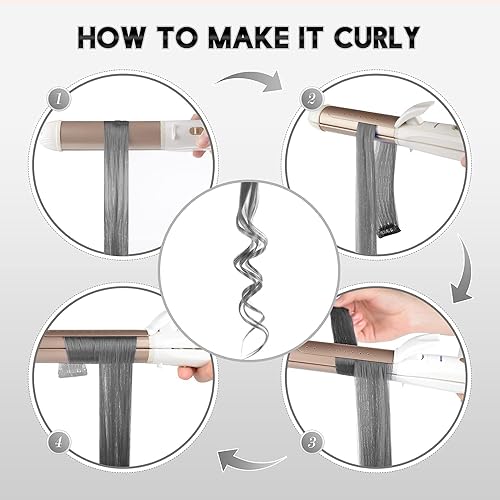 HOW TO MAKE IT CURLY

1

2

3

4