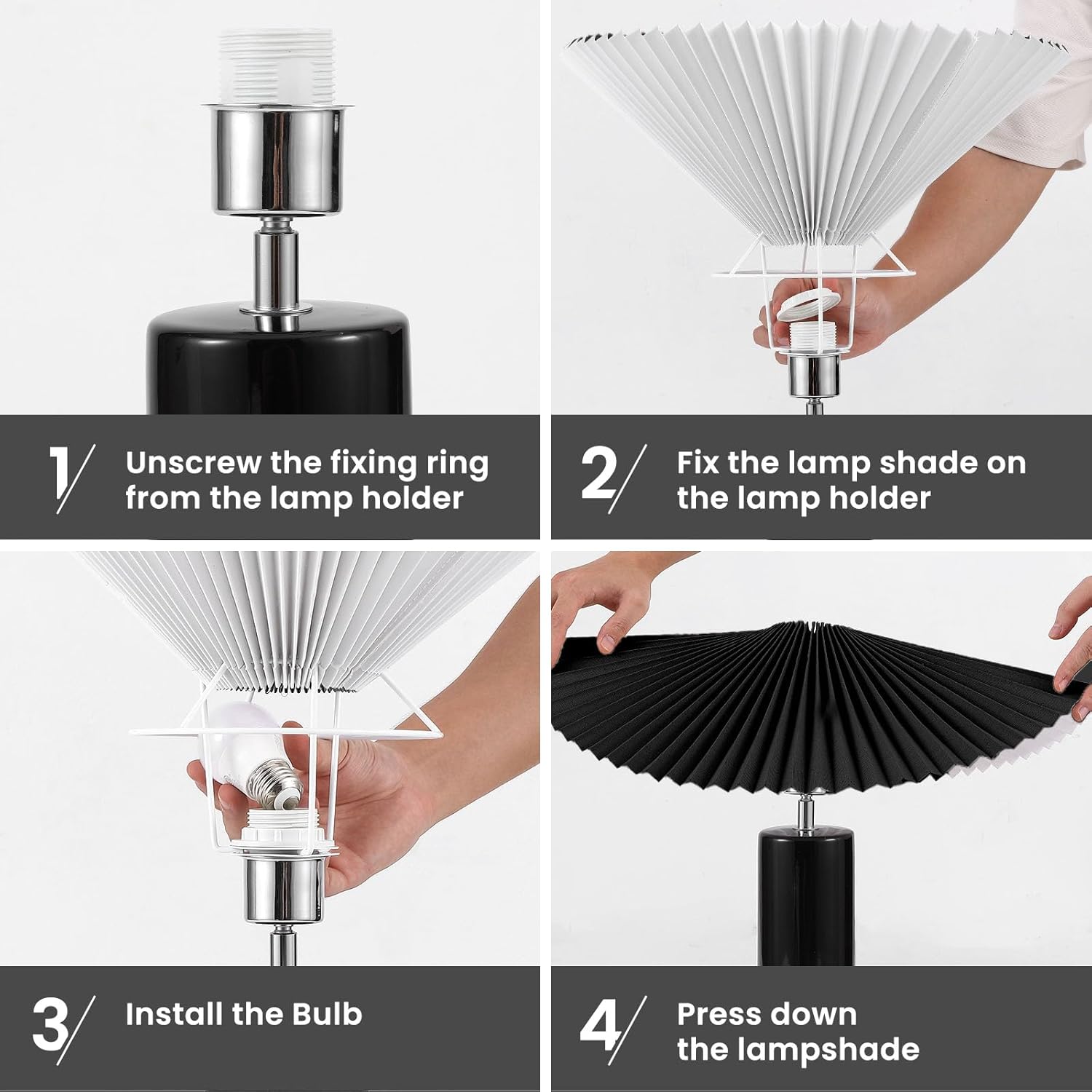 1/ Unscrew the fixing ring from the lamp holder

2/ Fix the lamp shade on the lamp holder

3/ Install the Bulb

4/ Press down the lampshade