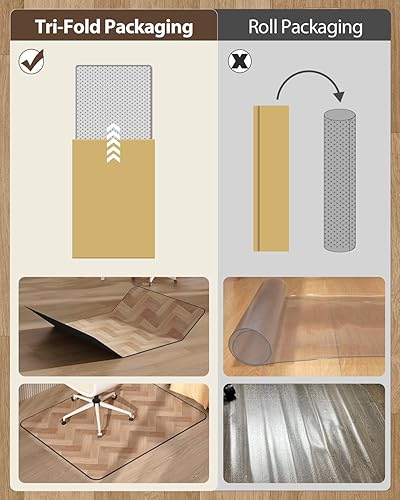 Tri-Fold Packaging

Roll Packaging