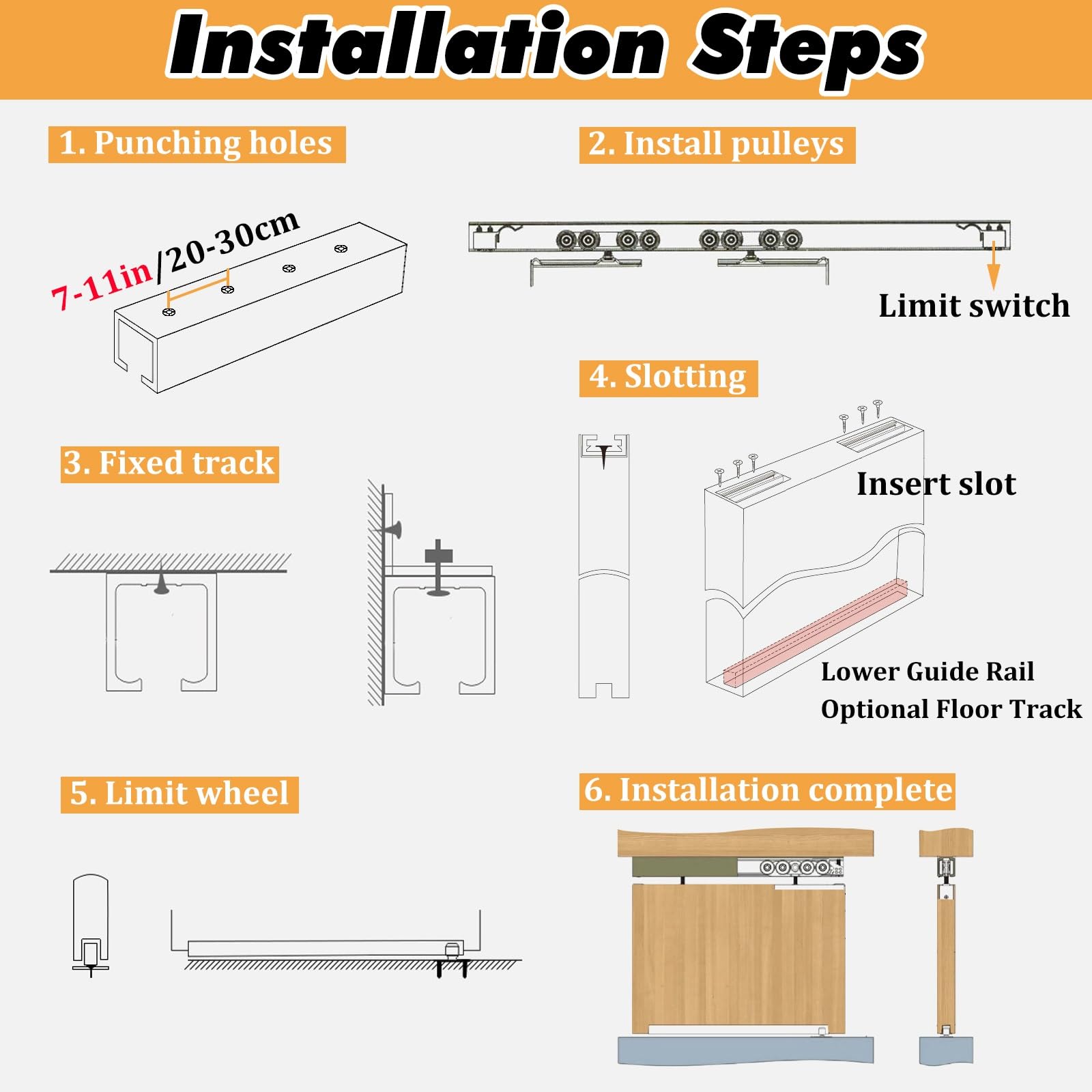 Installation Steps

1. Punching holes

7-11in/20-30cm

2. Install pulleys

Limit switch

3. Fixed track

4. Slotting

Insert slot

Lower Guide Rail
Optional Floor Track

5. Limit wheel

6. Installation complete