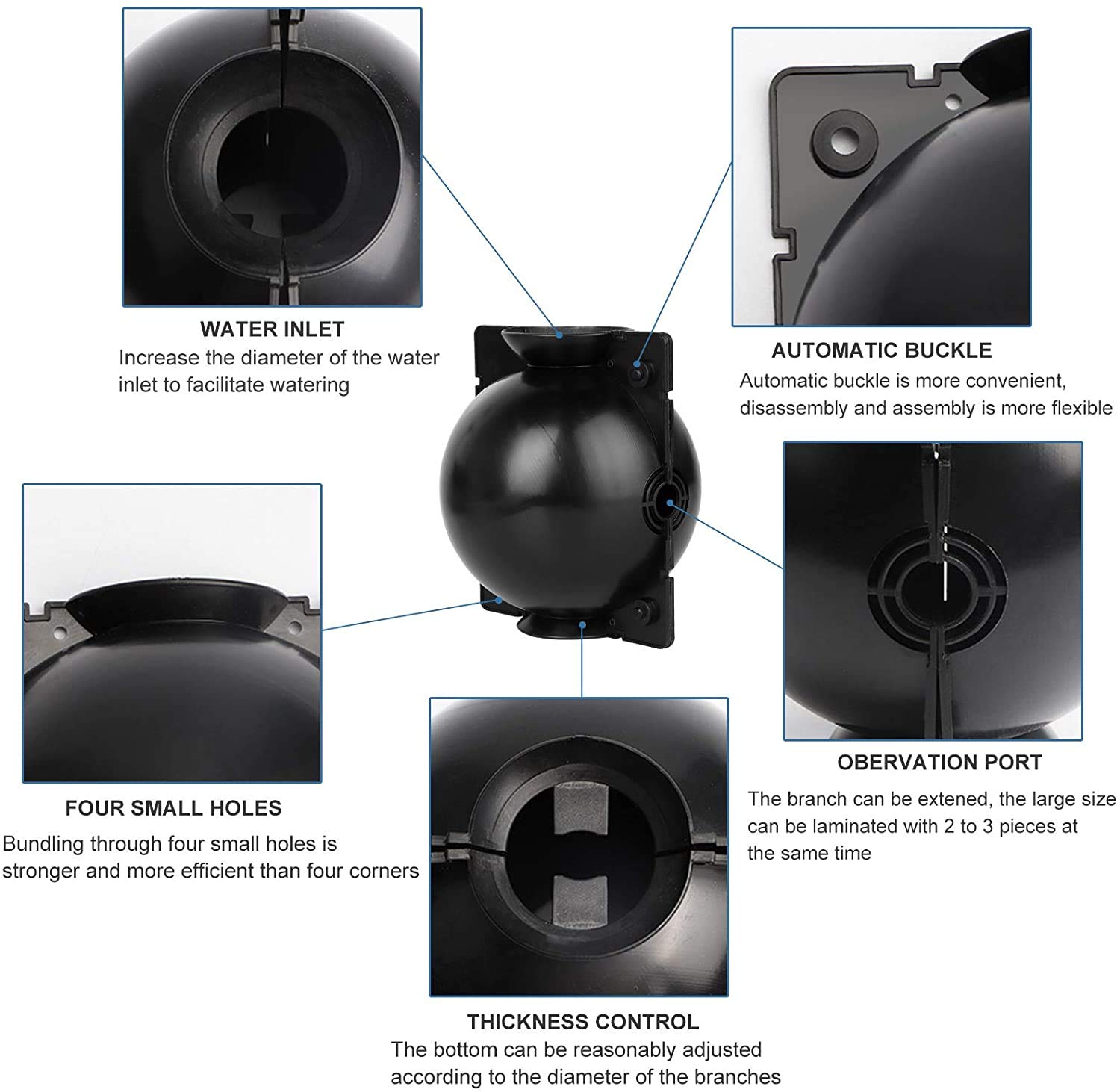 WATER INLET
Increase the diameter of the water inlet to facilitate watering

AUTOMATIC BUCKLE
Automatic buckle is more convenient, disassembly and assembly is more flexible

FOUR SMALL HOLES
Bundling through four small holes is stronger and more efficient than four corners

OBERVATION PORT
The branch can be extened, the large size can be laminated with 2 to 3 pieces at the same time

THICKNESS CONTROL
The bottom can be reasonably adjusted according to the diameter of the branches