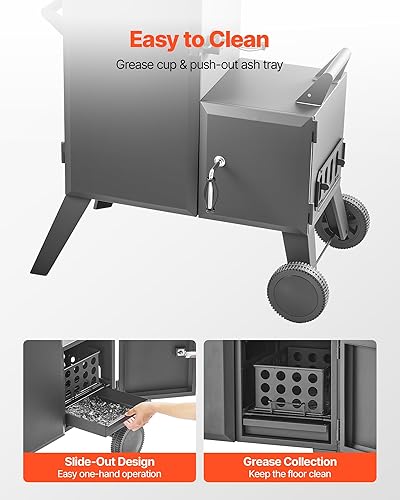 Easy to Clean

Grease cup & push-out ash tray

Slide-Out Design
Easy one-hand operation

Grease Collection
Keep the floor clean