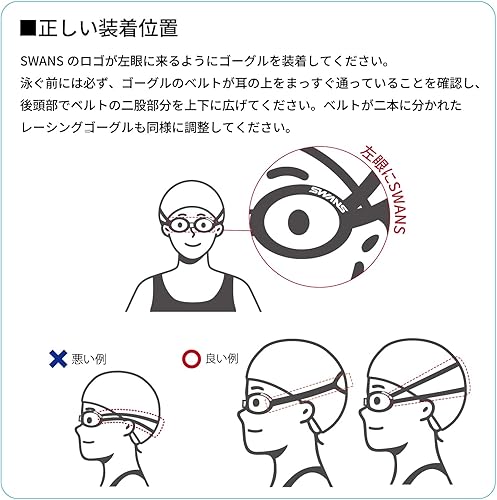 ■正しい装着位置

SWANS のロゴが左眼に来るようにゴーグルを装着してください。
泳ぐ前には必ず、ゴーグルのベルトが耳の上をまっすぐ通っていることを確認し、後頭部でベルトの二股部分を上下に広げてください。ベルトが二本に分かれたレーシングゴーグルも同様に調整してください。

左眼にSWANS

SWANS

✕ 悪い例

○ 良い例