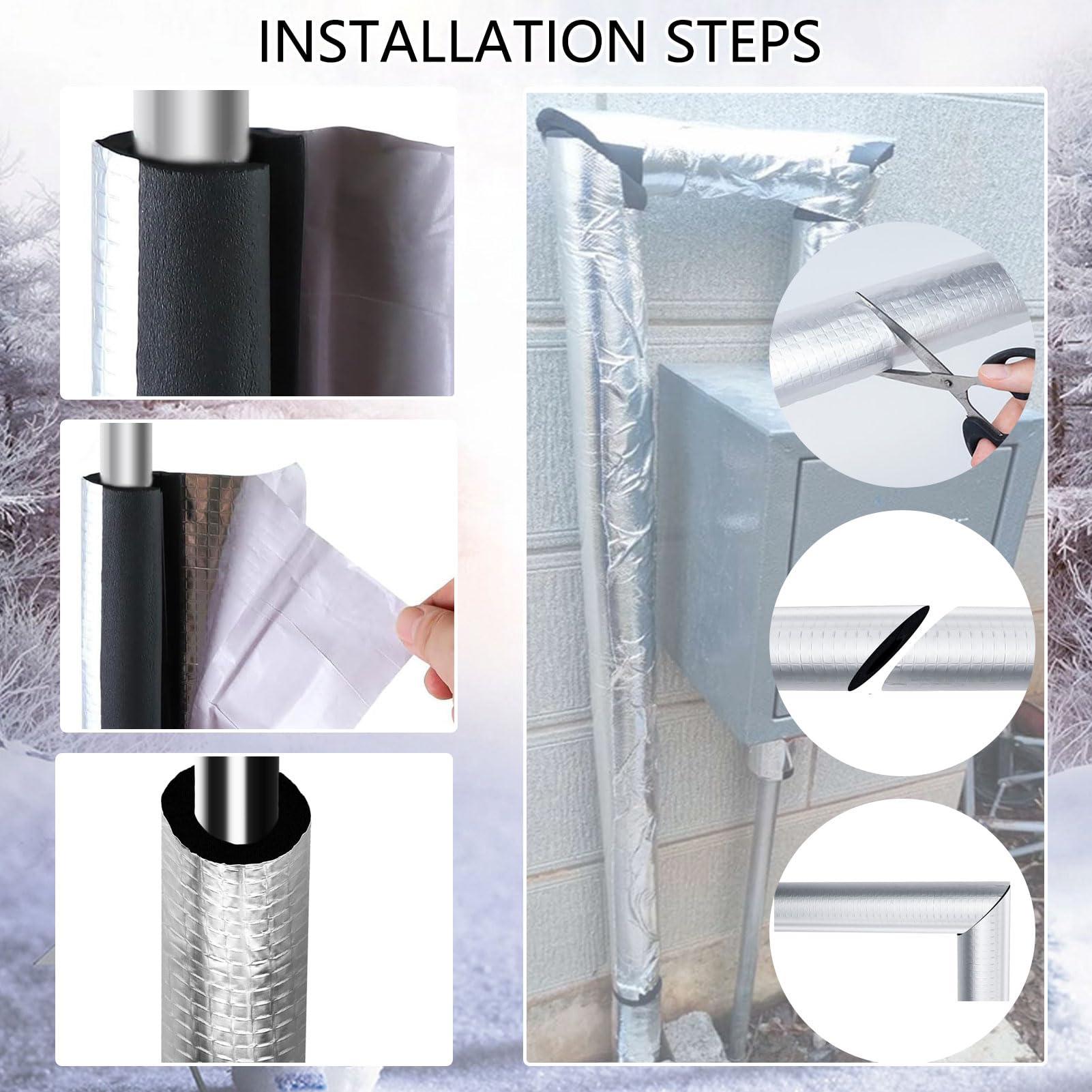 INSTALLATION STEPS