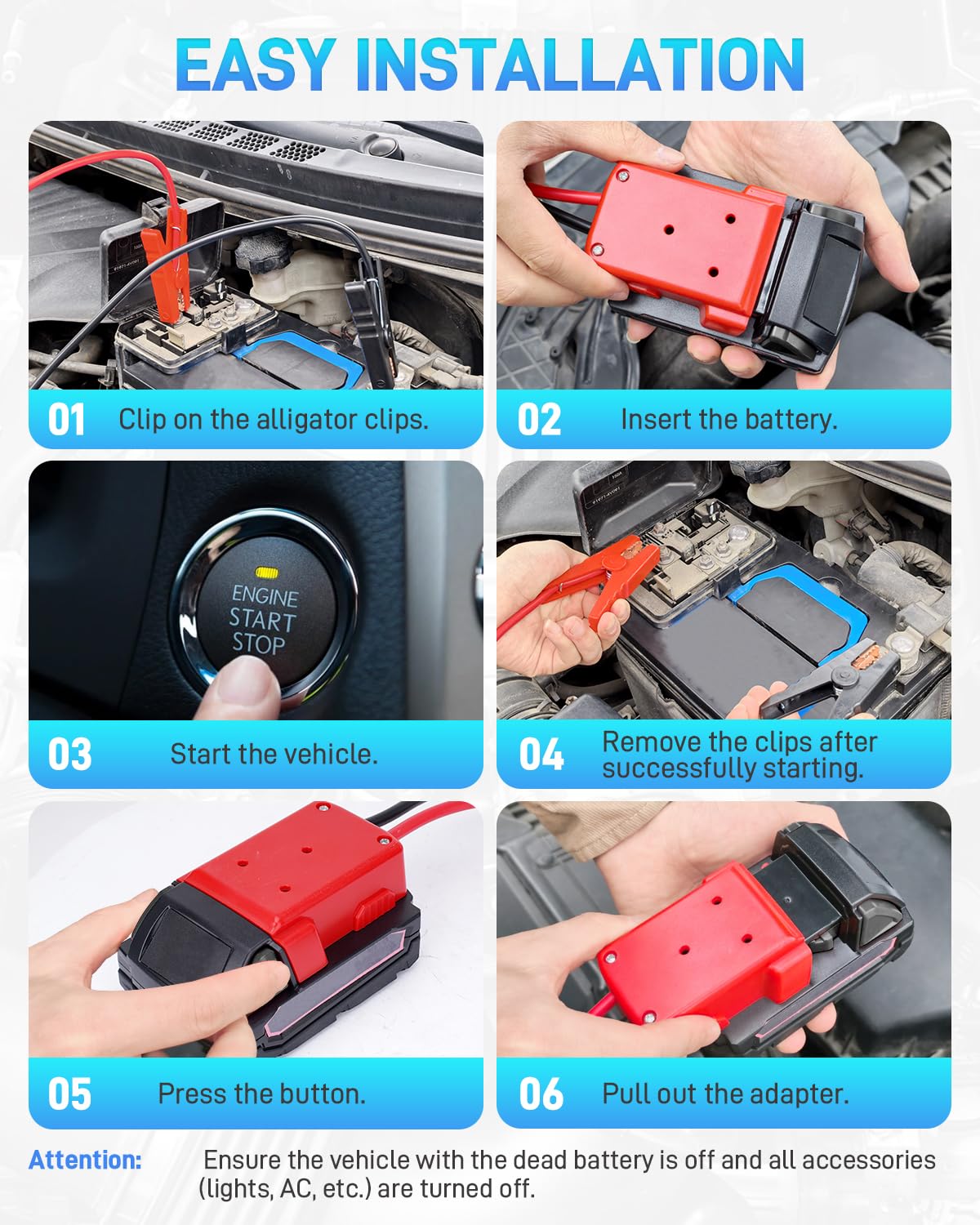 EASY INSTALLATION

01 Clip on the alligator clips.

02 Insert the battery.

ENGINE START STOP

03 Start the vehicle.

04 Remove the clips after successfully starting.

05 Press the button.

06 Pull out the adapter.

Attention: Ensure the vehicle with the dead battery is off and all accessories (lights, AC, etc.) are turned off.