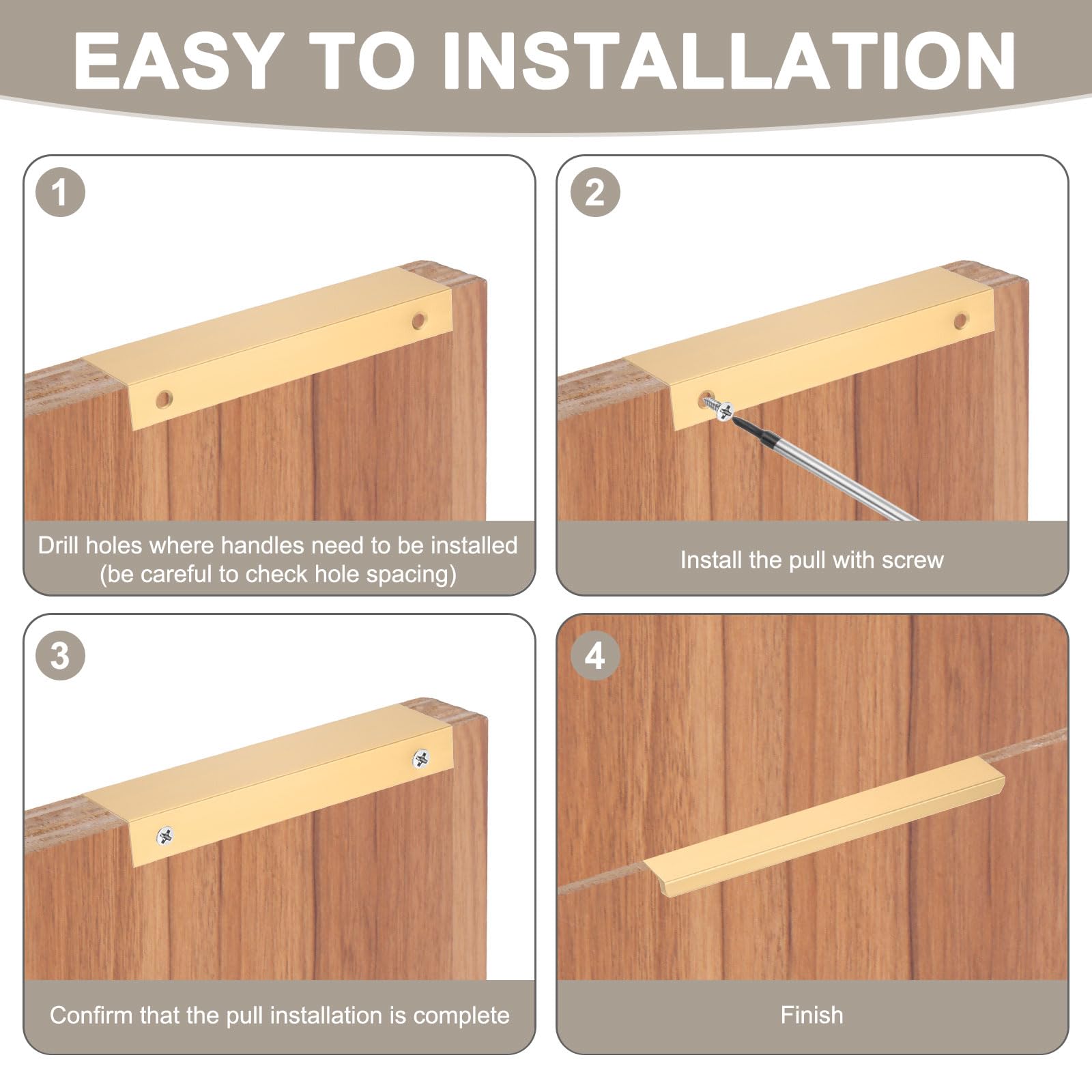 EASY TO INSTALLATION

1

Drill holes where handles need to be installed (be careful to check hole spacing)

2

Install the pull with screw

3

Confirm that the pull installation is complete

4

Finish